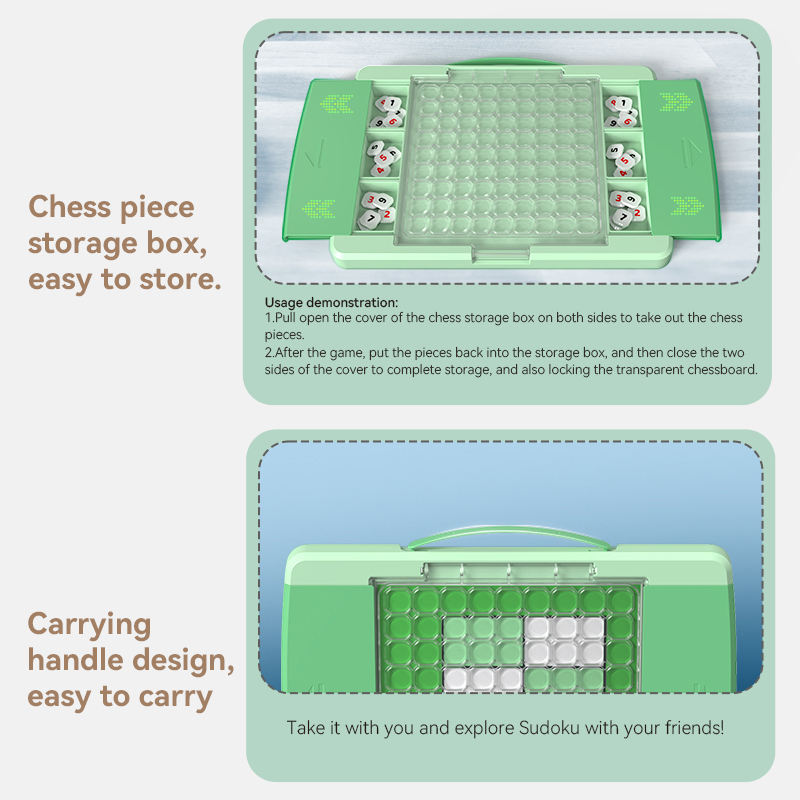 Chess piece storage box, easy to store.

Usage demonstration:
1.Pull open the cover of the chess storage box on both sides to take out the chess pieces.
2.After the game, put the pieces back into the storage box, and then close the two sides of the cover to complete storage, and also locking the transparent chessboard.

Carrying handle design, easy to carry

Take it with you and explore Sudoku with your friends!