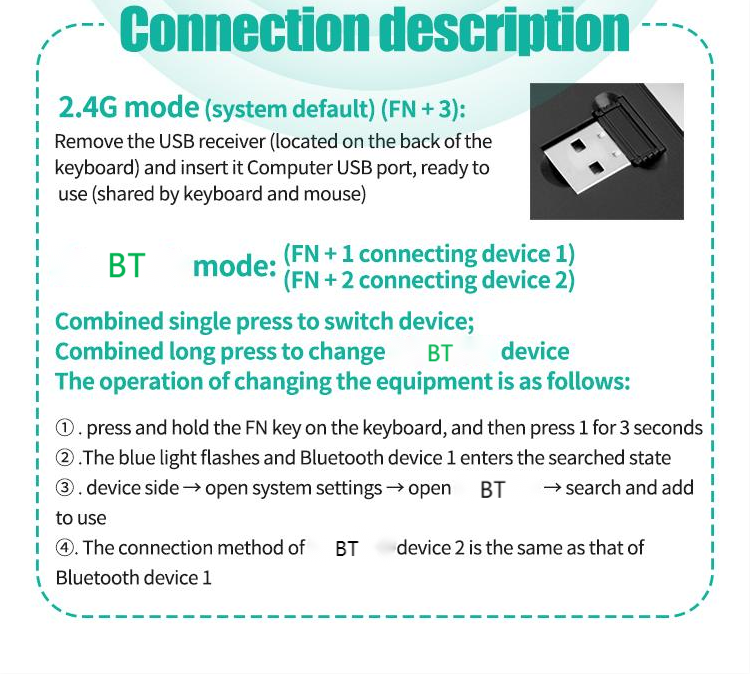 Connection description

2.4G mode (system default) (FN + 3):
Remove the USB receiver (located on the back of the keyboard) and insert it Computer USB port, ready to use (shared by keyboard and mouse)

BT mode: (FN + 1 connecting device 1)
(FN + 2 connecting device 2)

Combined single press to switch device;
Combined long press to change BT device
The operation of changing the equipment is as follows:

①. press and hold the FN key on the keyboard, and then press 1 for 3 seconds
②.The blue light flashes and Bluetooth device 1 enters the searched state
③. device side → open system settings → open BT → search and add to use
④. The connection method of BT device 2 is the same as that of Bluetooth device 1