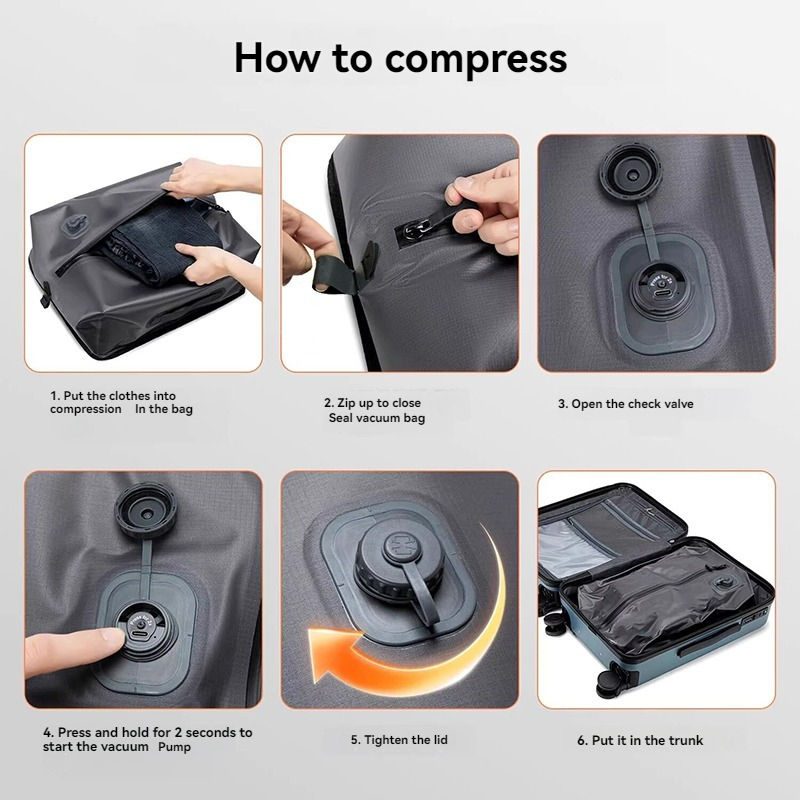 How to compress

1. Put the clothes into compression In the bag

2. Zip up to close Seal vacuum bag

3. Open the check valve

4. Press and hold for 2 seconds to start the vacuum Pump

5. Tighten the lid

6. Put it in the trunk