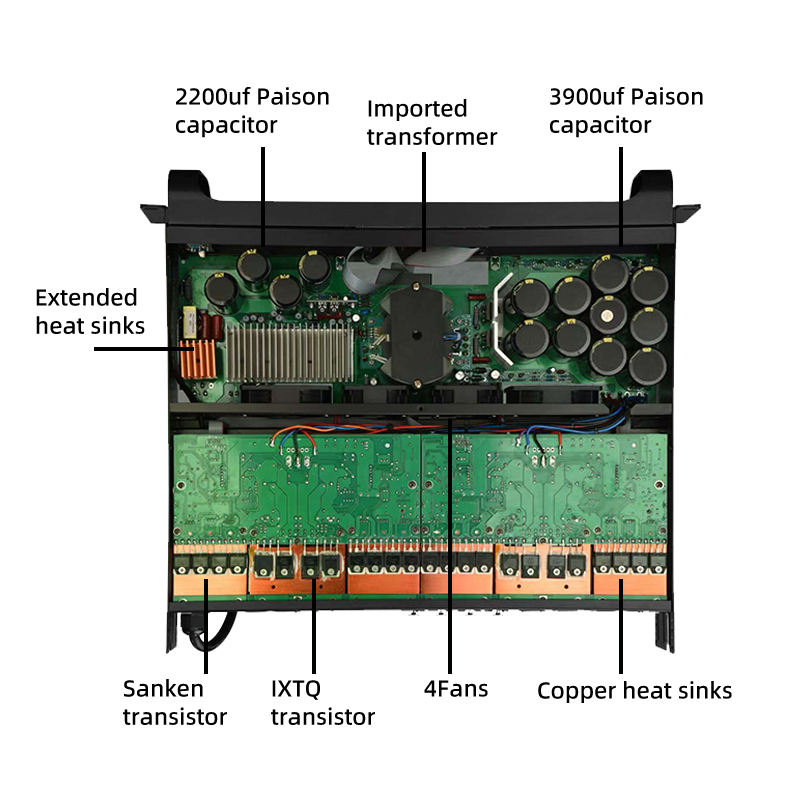 2200uf Paison capacitor

Imported transformer

3900uf Paison capacitor

Extended heat sinks

Sanken transistor

IXTQ transistor

4Fans

Copper heat sinks