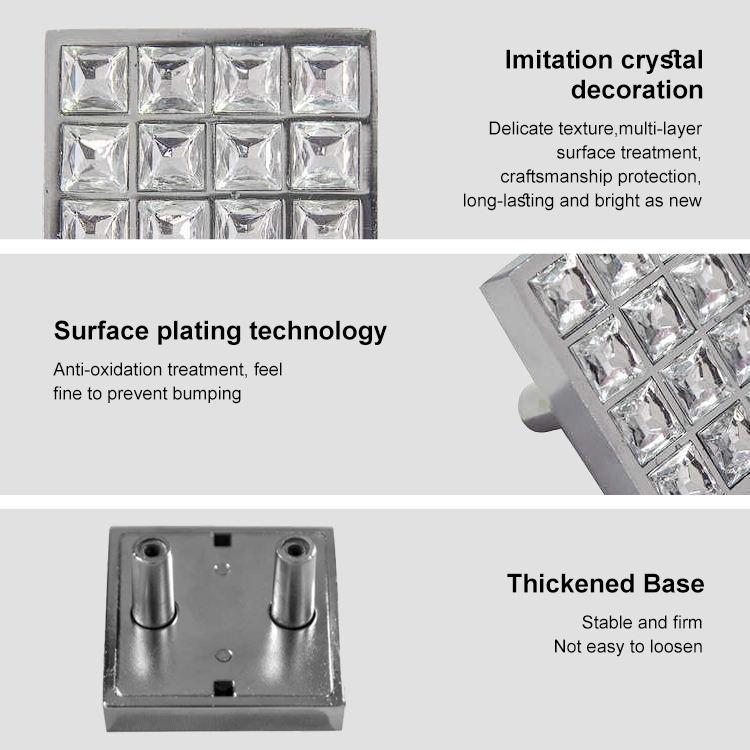 Imitation crystal decoration

Delicate texture,multi-layer surface treatment, craftsmanship protection, long-lasting and bright as new

Surface plating technology

Anti-oxidation treatment, feel fine to prevent bumping

Thickened Base

Stable and firm
Not easy to loosen