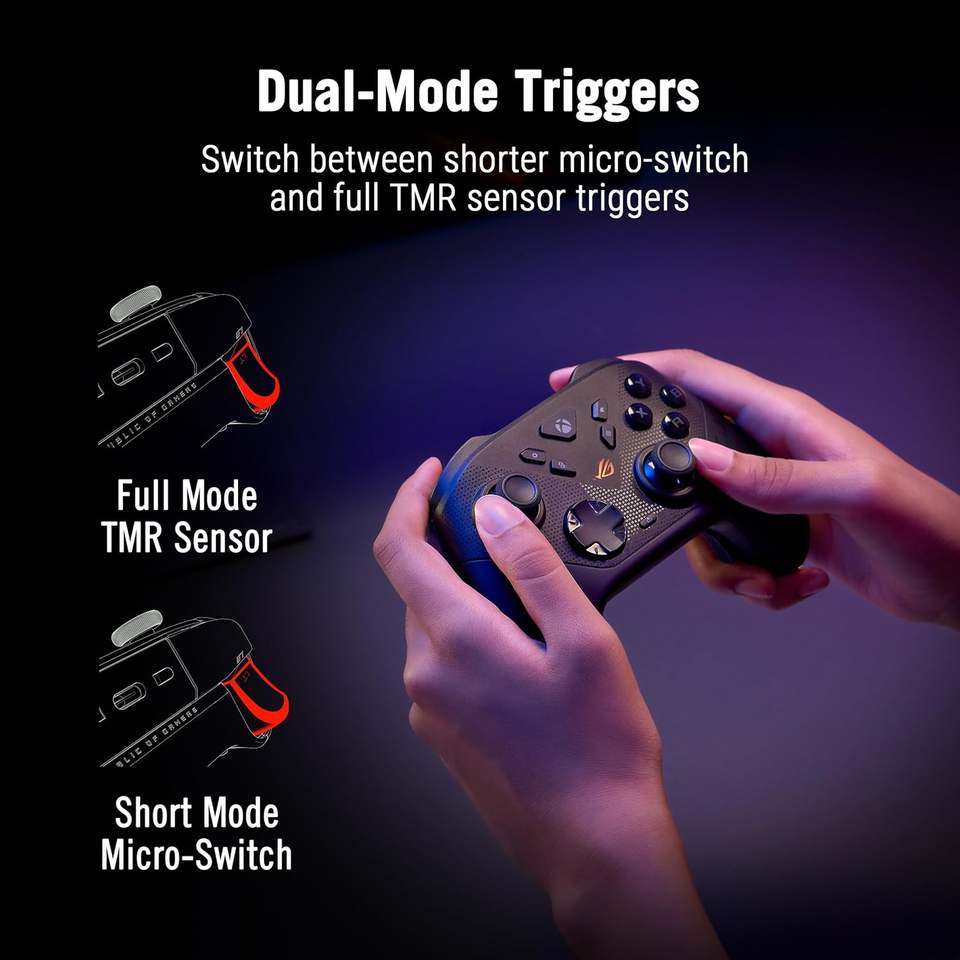 Dual-Mode Triggers

Switch between shorter micro-switch and full TMR sensor triggers

BLIC OF GAMERS

Full Mode
TMR Sensor

BLIC OF GAMERS

Short Mode
Micro-Switch