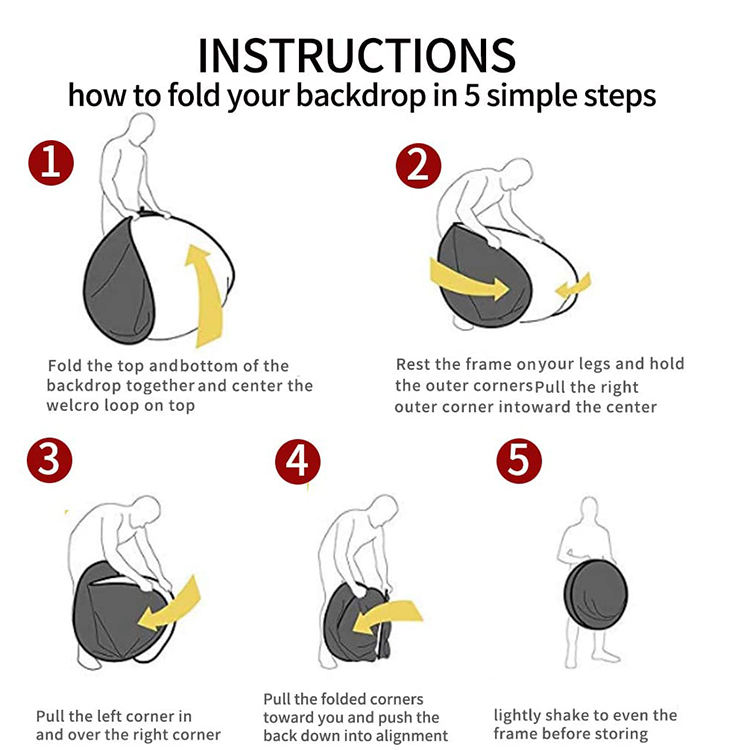 INSTRUCTIONS
how to fold your backdrop in 5 simple steps

1

Fold the top andbottom of the backdrop together and center the welcro loop on top

2

Rest the frame onyour legs and hold the outer cornersPull the right outer corner intoward the center

3

Pull the left corner in and over the right corner

4

Pull the folded corners toward you and push the back down into alignment

5

lightly shake to even the frame before storing