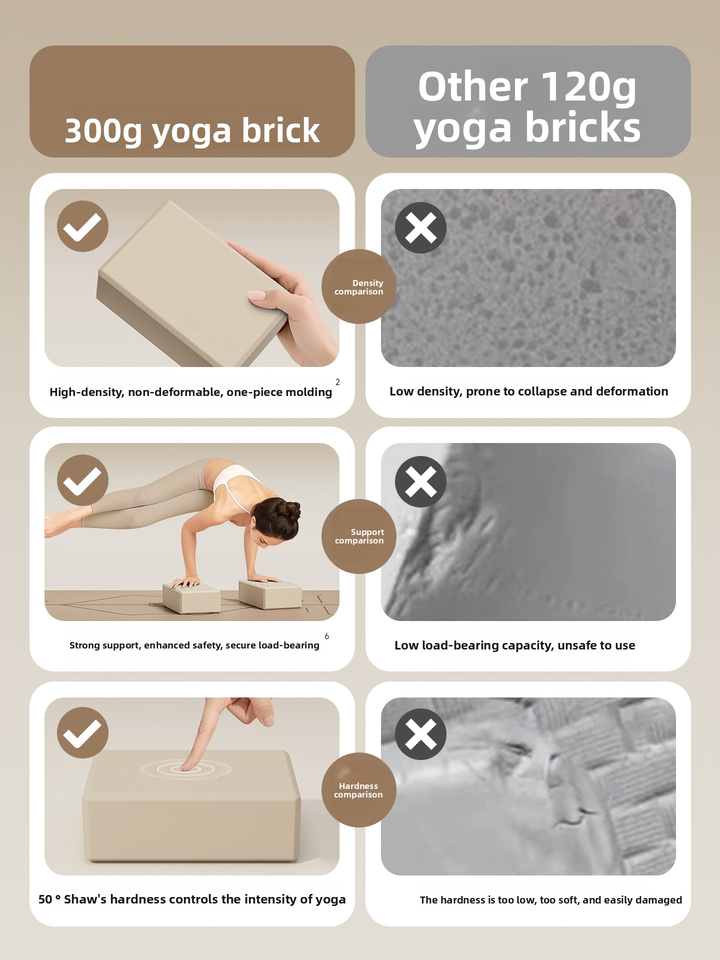 300g yoga brick

Other 120g yoga bricks

Density comparison

High-density, non-deformable, one-piece molding 2

Low density, prone to collapse and deformation

Support comparison

Strong support, enhanced safety, secure load-bearing 6

Low load-bearing capacity, unsafe to use

Hardness comparison

50 ° Shaw's hardness controls the intensity of yoga

The hardness is too low, too soft, and easily damaged