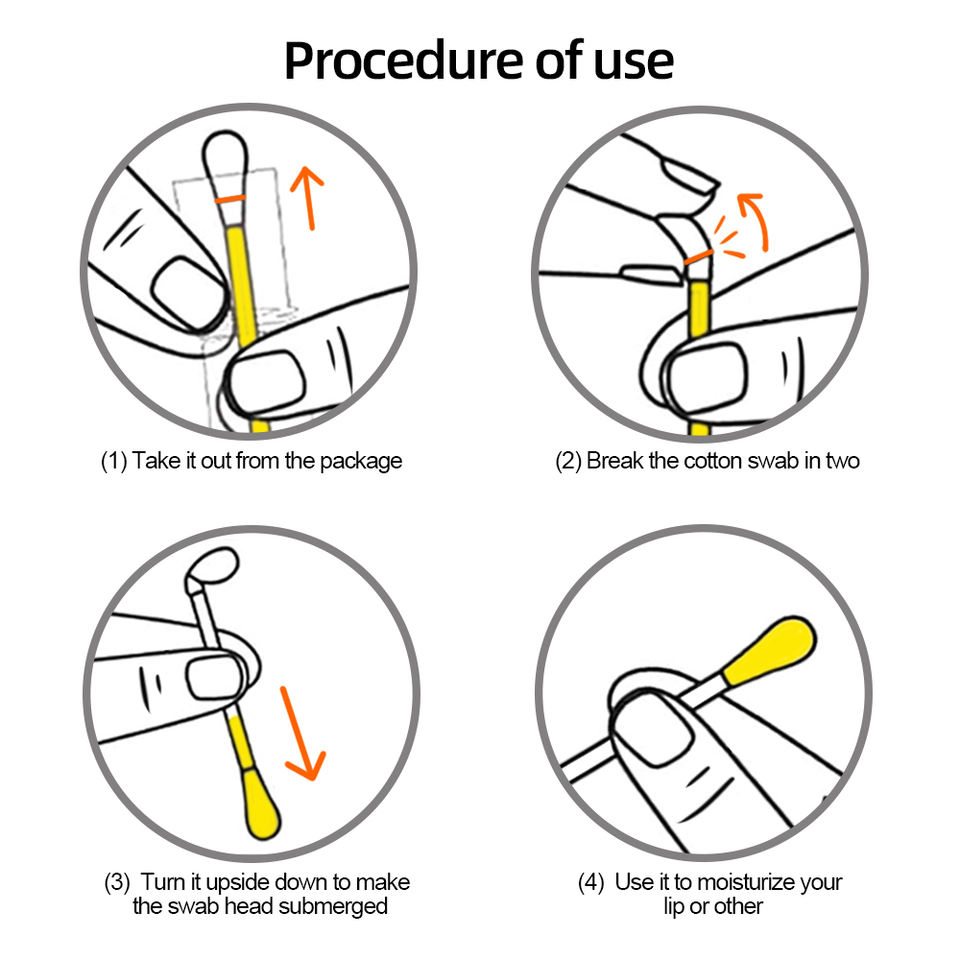 Procedure of use

(1) Take it out from the package

(2) Break the cotton swab in two

(3) Turn it upside down to make the swab head submerged

(4) Use it to moisturize your lip or other