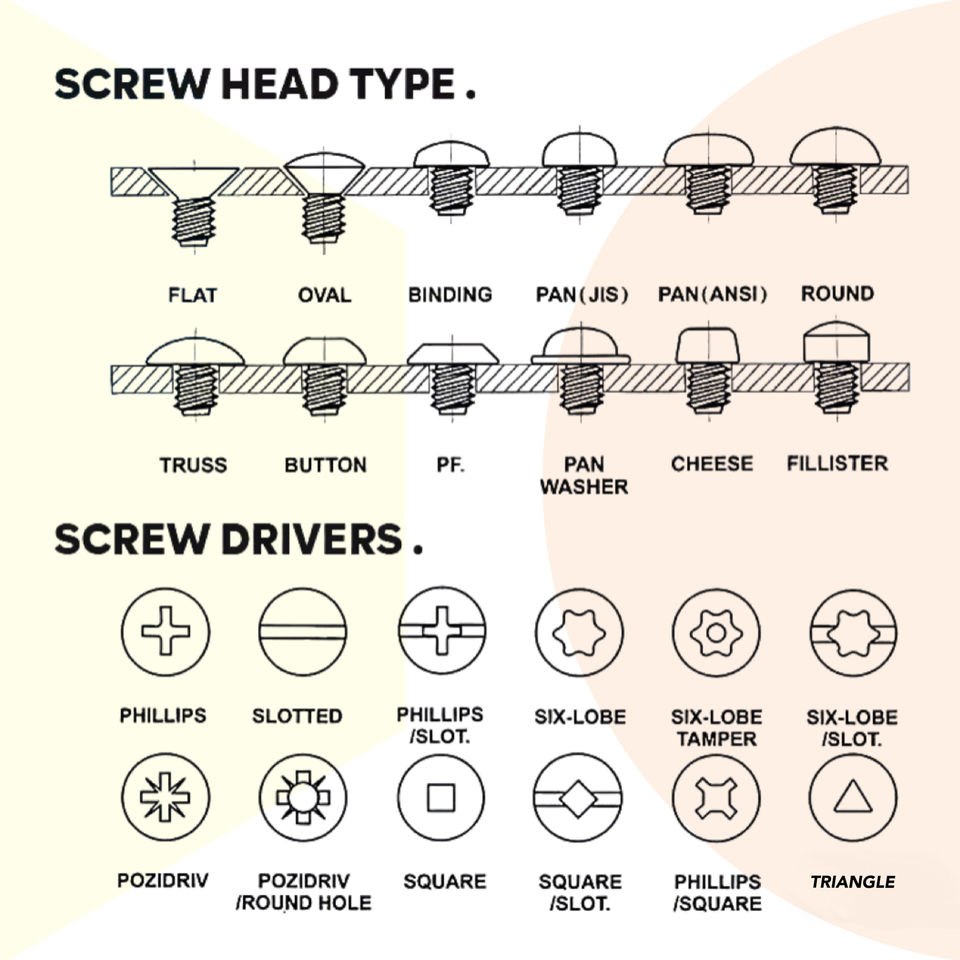 SCREW HEAD TYPE .

FLAT OVAL BINDING PAN(JIS) PAN(ANSI) ROUND

TRUSS BUTTON PF. PAN WASHER CHEESE FILLISTER

SCREW DRIVERS .

PHILLIPS SLOTTED PHILLIPS /SLOT. SIX-LOBE SIX-LOBE TAMPER SIX-LOBE /SLOT.

POZIDRIV POZIDRIV /ROUND HOLE SQUARE SQUARE /SLOT. PHILLIPS /SQUARE TRIANGLE