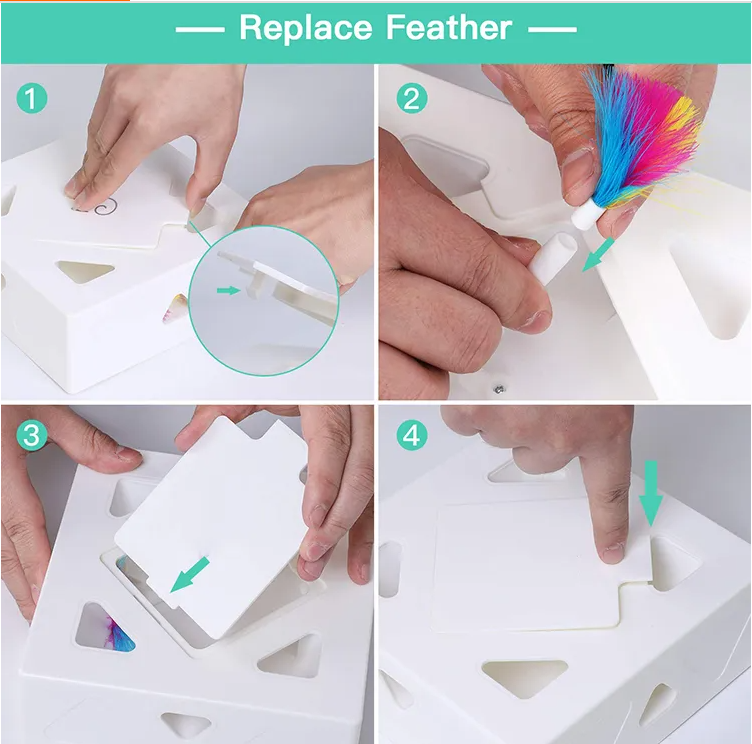 — Replace Feather —

1

2

3

4