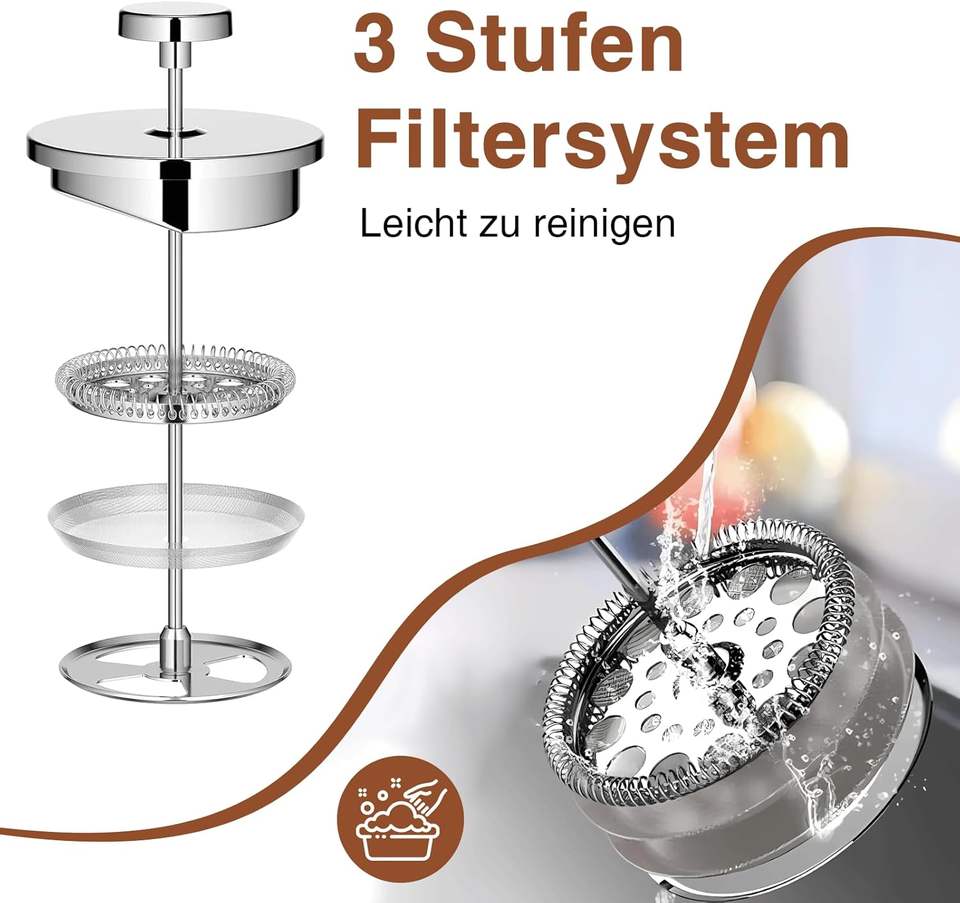 3 Stufen Filtersystem

Leicht zu reinigen