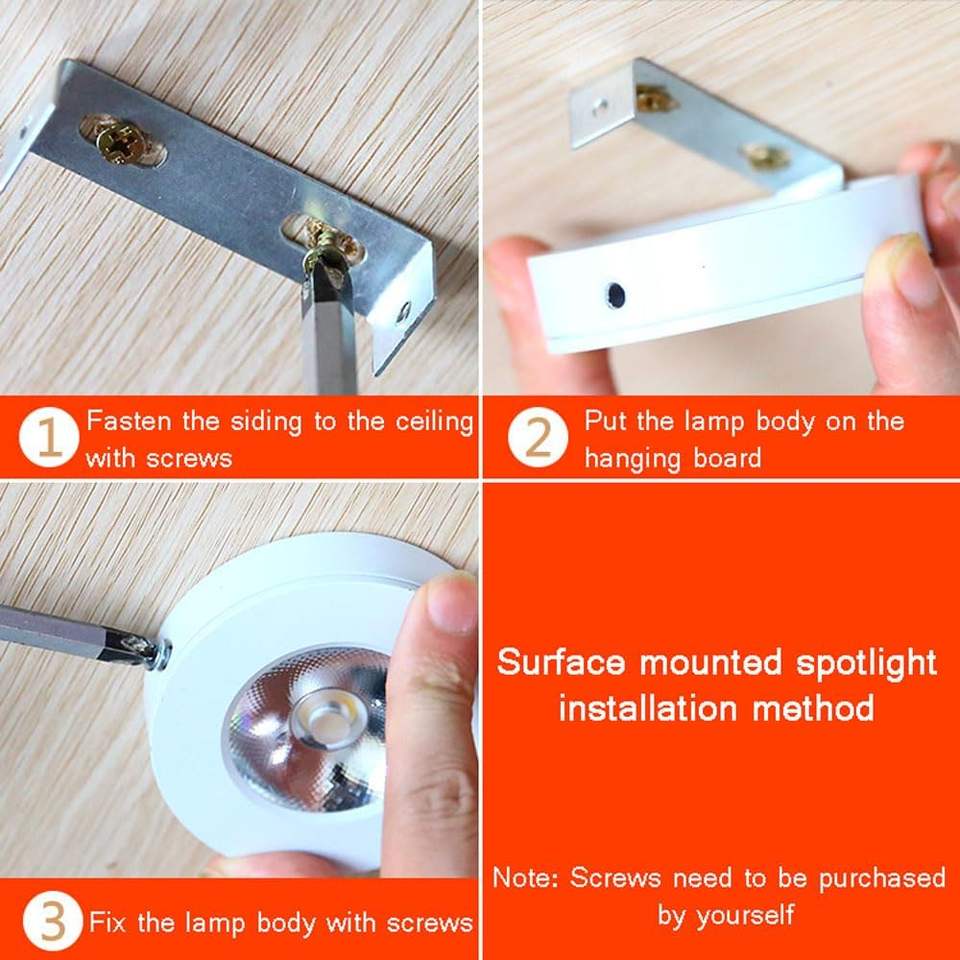 1 Fasten the siding to the ceiling with screws

2 Put the lamp body on the hanging board

3 Fix the lamp body with screws

Surface mounted spotlight installation method

Note: Screws need to be purchased by yourself