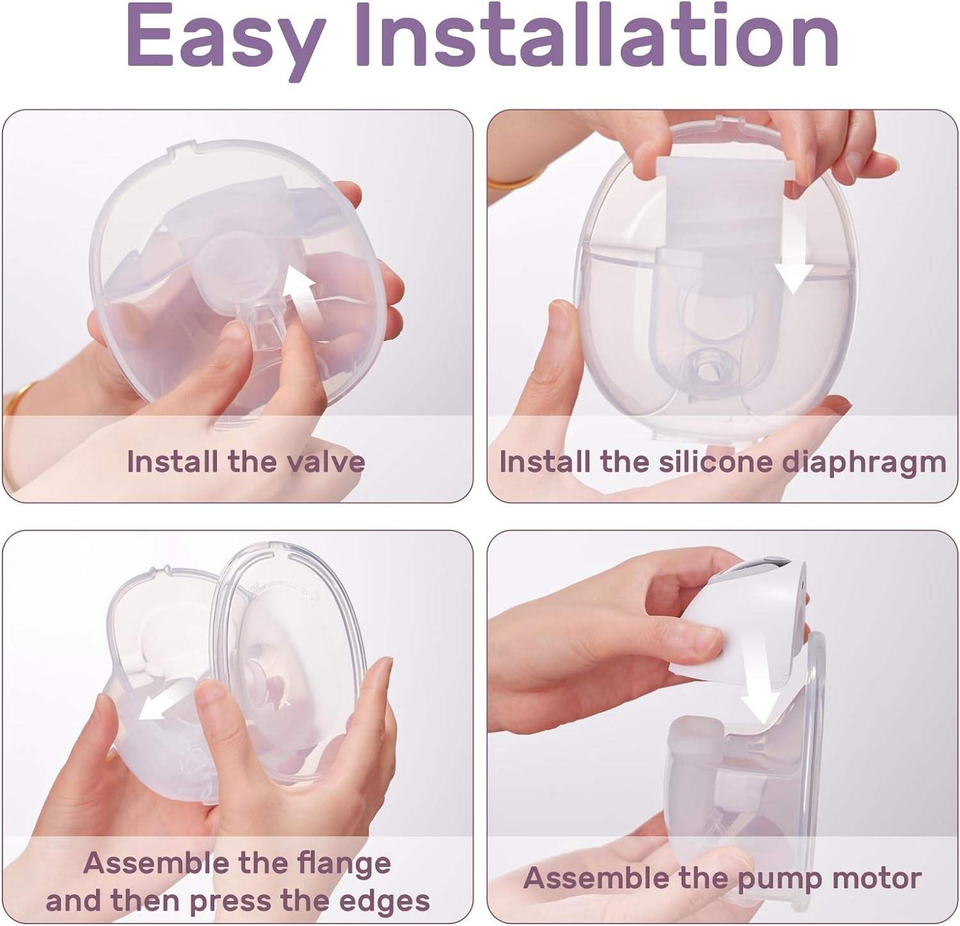 Easy Installation

Install the valve

Install the silicone diaphragm

Assemble the flange and then press the edges

Assemble the pump motor