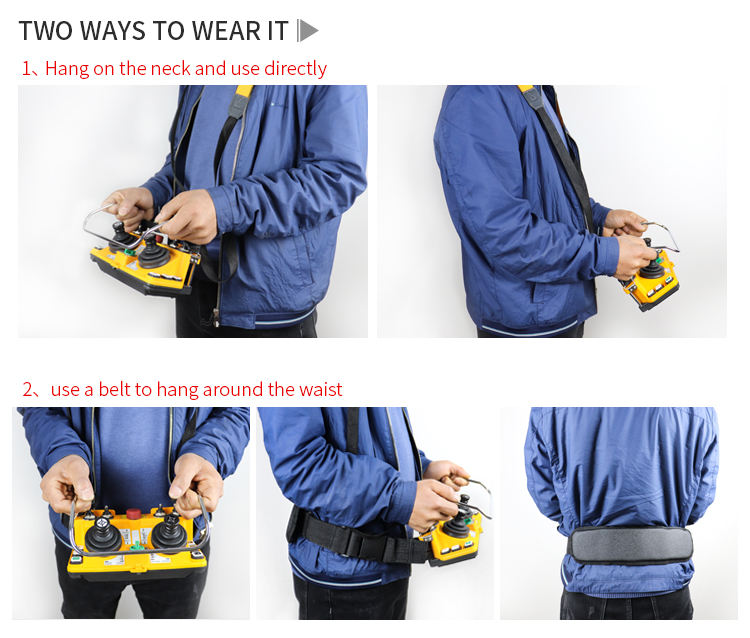 TWO WAYS TO WEAR IT

1、Hang on the neck and use directly

2、use a belt to hang around the waist