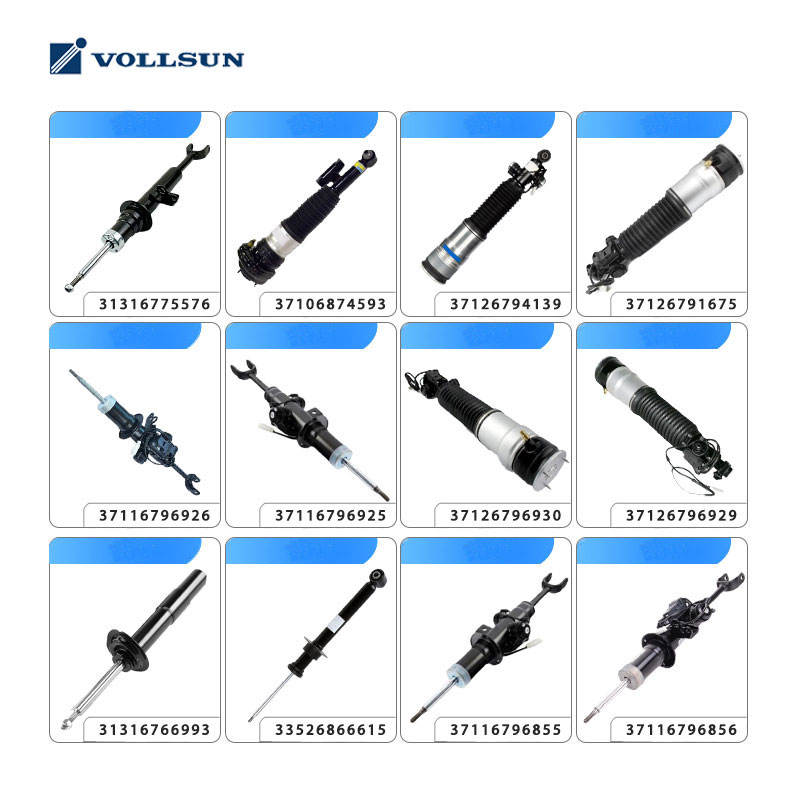 VOLLSUN

31316775576

37106874593

37126794139

37126791675

37116796926

37116796925

37126796930

37126796929

31316766993

33526866615

37116796855

37116796856