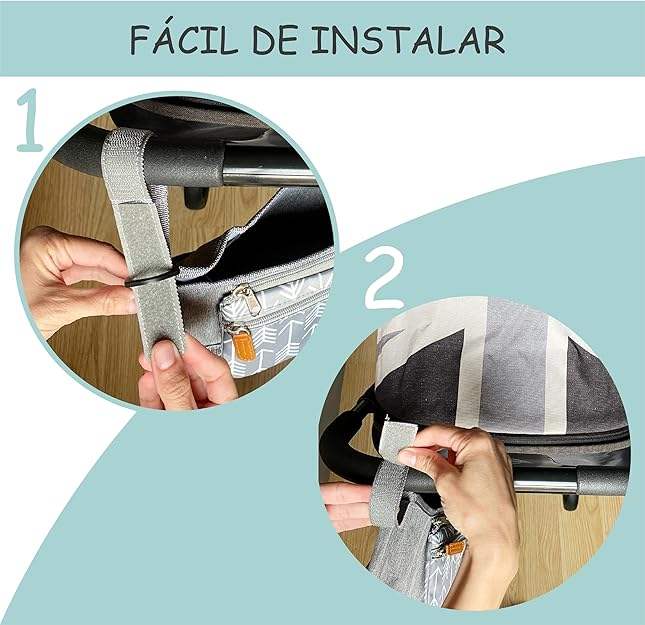 FÁCIL DE INSTALAR

1

2