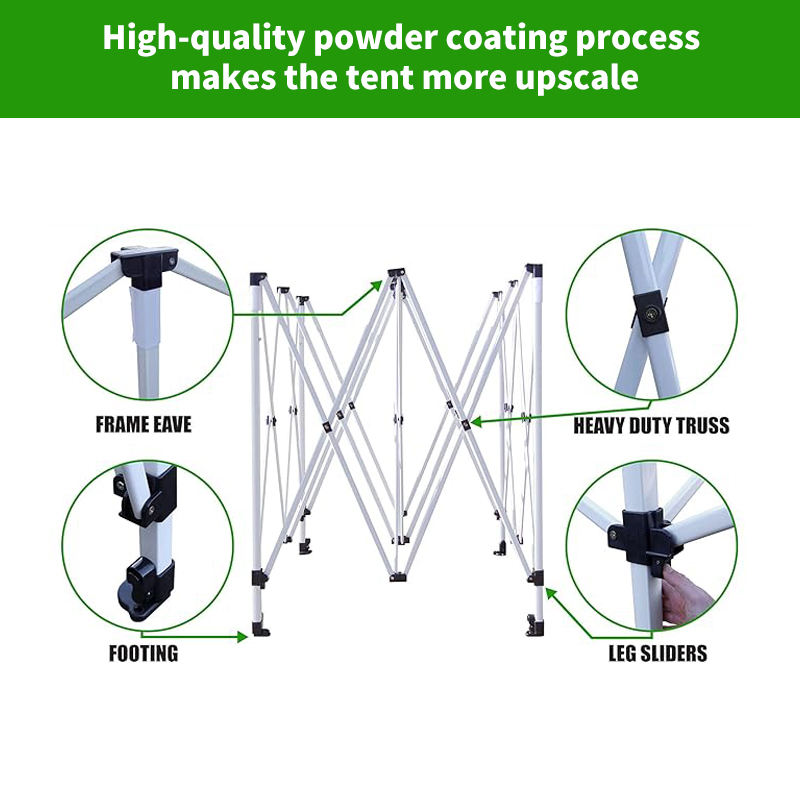 High-quality powder coating process makes the tent more upscale

FRAME EAVE

HEAVY DUTY TRUSS

FOOTING

LEG SLIDERS