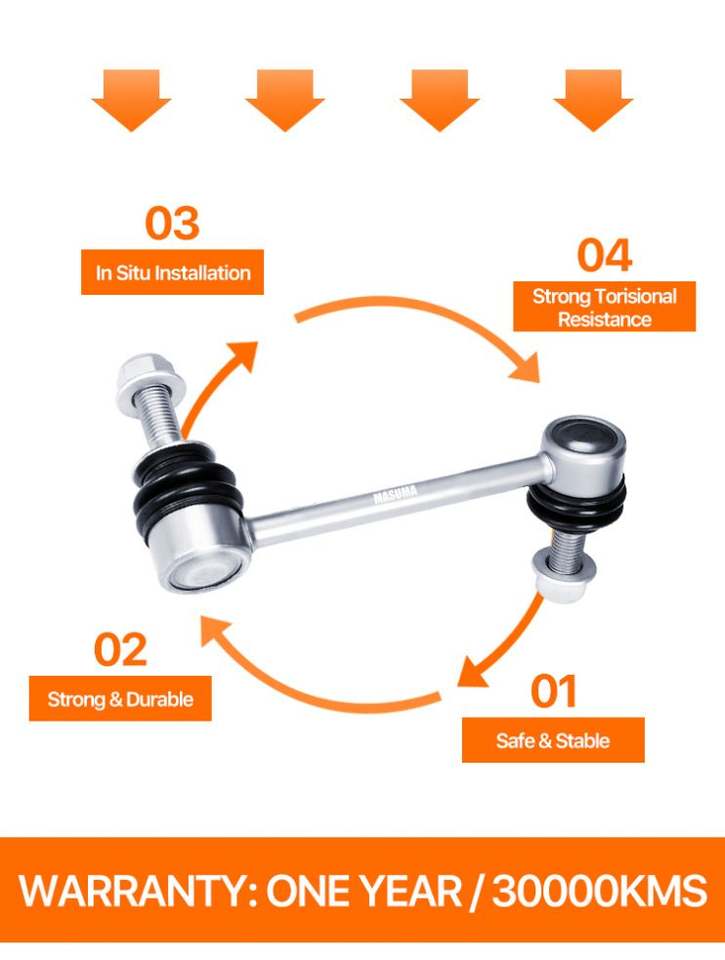 03
In Situ Installation

04
Strong Torisional Resistance

MASUMA

02
Strong & Durable

01
Safe & Stable

WARRANTY: ONE YEAR / 30000KMS