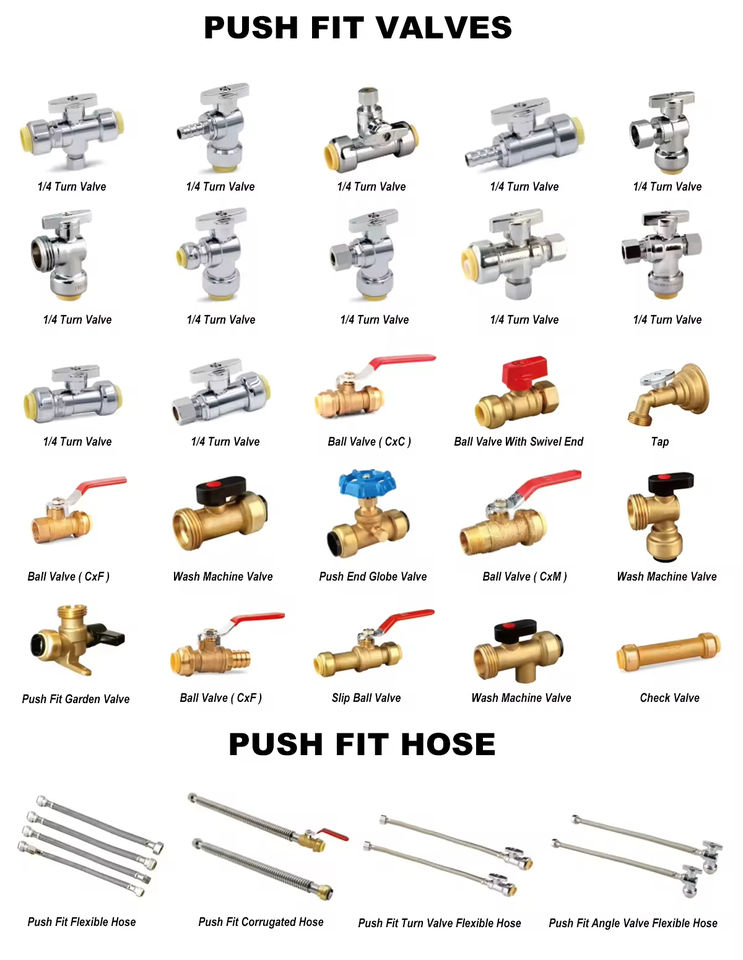 PUSH FIT VALVES

1/4 Turn Valve

1/4 Turn Valve

1/4 Turn Valve

1/4 Turn Valve

1/4 Turn Valve

1/4 Turn Valve

1/4 Turn Valve

1/4 Turn Valve

1/4 Turn Valve

1/4 Turn Valve

1/4 Turn Valve

1/4 Turn Valve

Ball Valve ( CxC )

Ball Valve With Swivel End

Tap

Ball Valve ( CxF )

Wash Machine Valve

Push End Globe Valve

Ball Valve ( CxM )

Wash Machine Valve

Push Fit Garden Valve

Ball Valve ( CxF )

Slip Ball Valve

Wash Machine Valve

Check Valve

PUSH FIT HOSE

Push Fit Flexible Hose

Push Fit Corrugated Hose

Push Fit Turn Valve Flexible Hose

Push Fit Angle Valve Flexible Hose