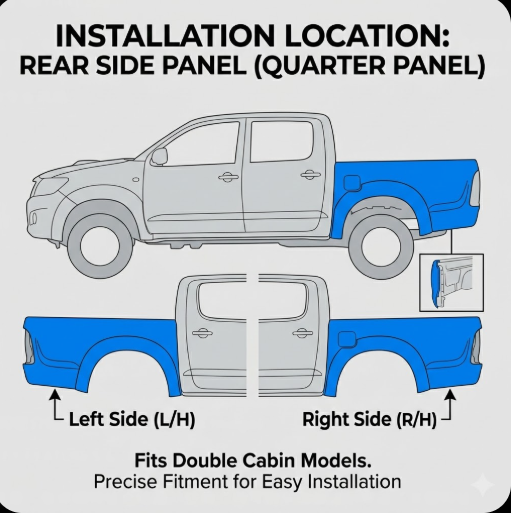 INSTALLATION LOCATION:
REAR SIDE PANEL (QUARTER PANEL)

Left Side (L/H)

Right Side (R/H)

Fits Double Cabin Models.
Precise Fitment for Easy Installation