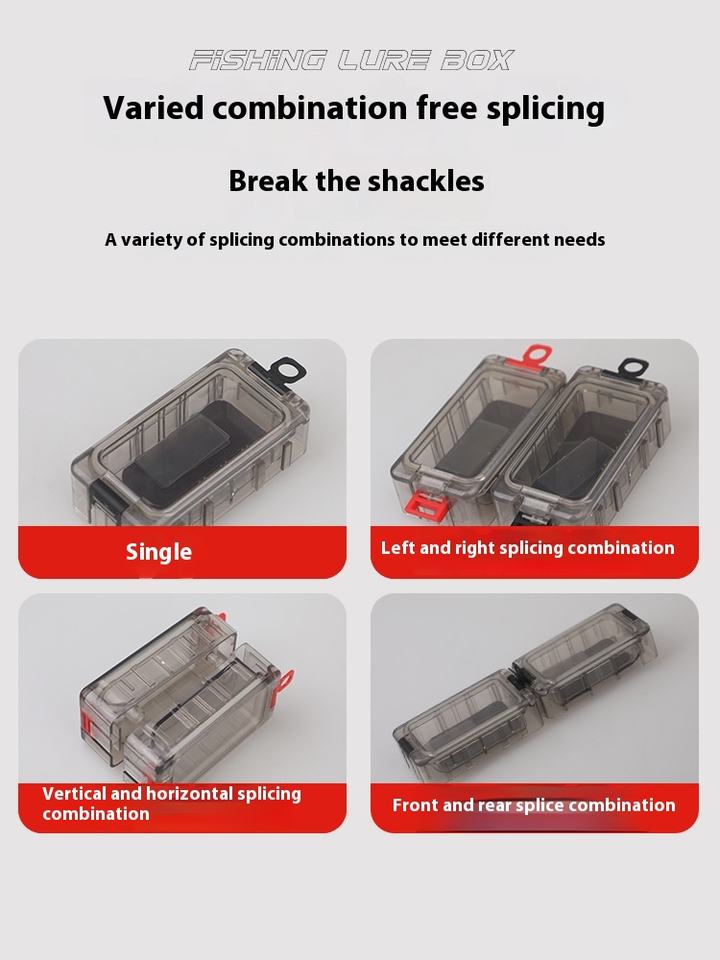 FISHING LURE BOX

Varied combination free splicing

Break the shackles

A variety of splicing combinations to meet different needs

Single

Left and right splicing combination

Vertical and horizontal splicing combination

Front and rear splice combination