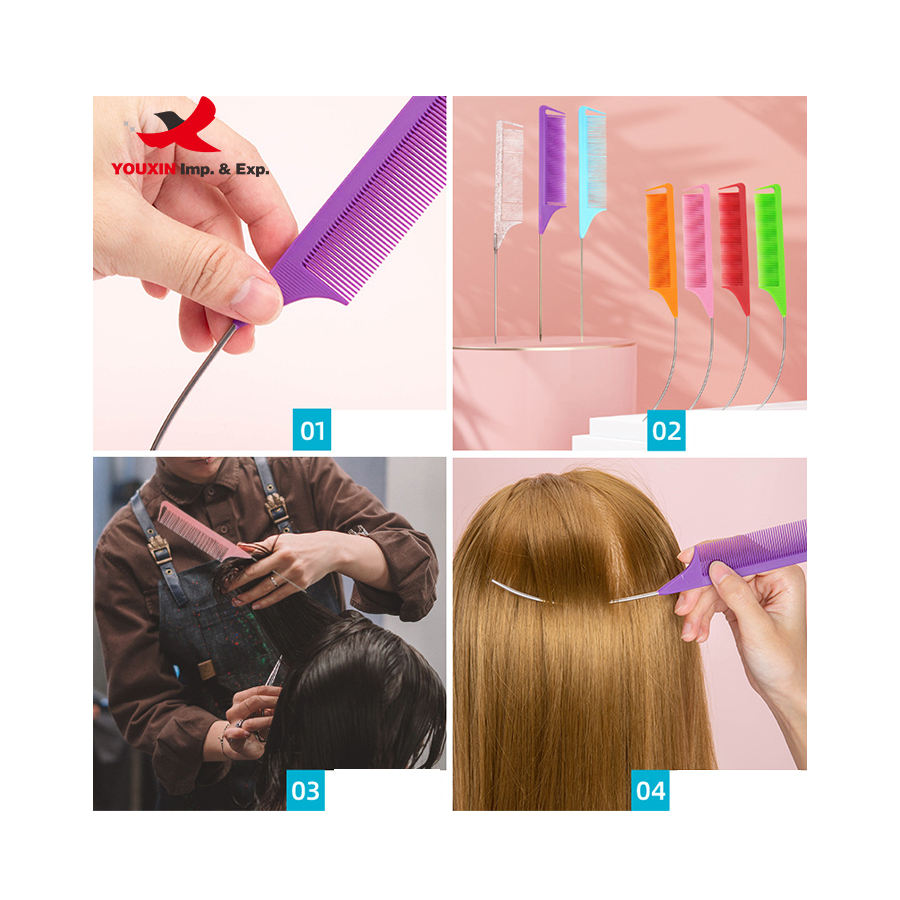 YOUXIN Imp. & Exp.

01

02

03

04