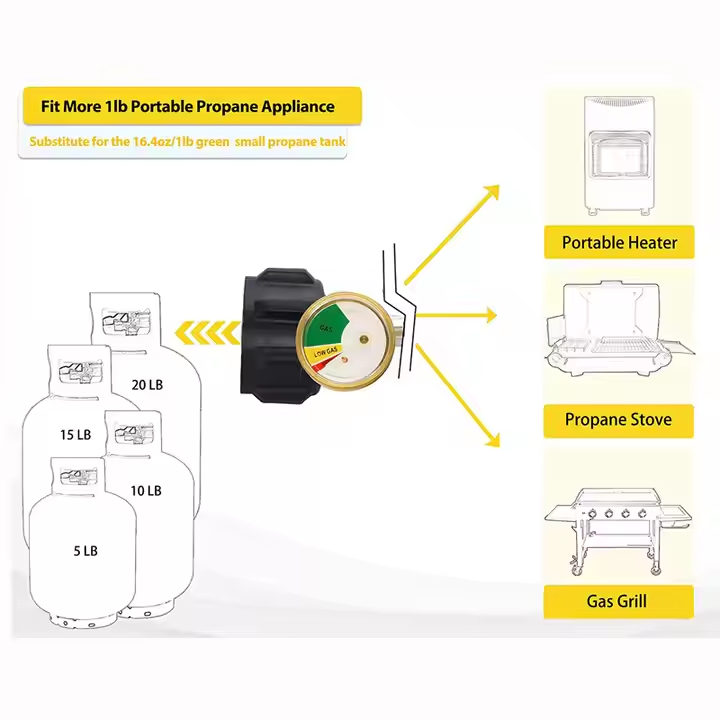 Fit More 1lb Portable Propane Appliance

Substitute for the 16.4oz/1lb green small propane tank

20 LB

15 LB

10 LB

5 LB

GAS

LOW GAS

Portable Heater

Propane Stove

Gas Grill