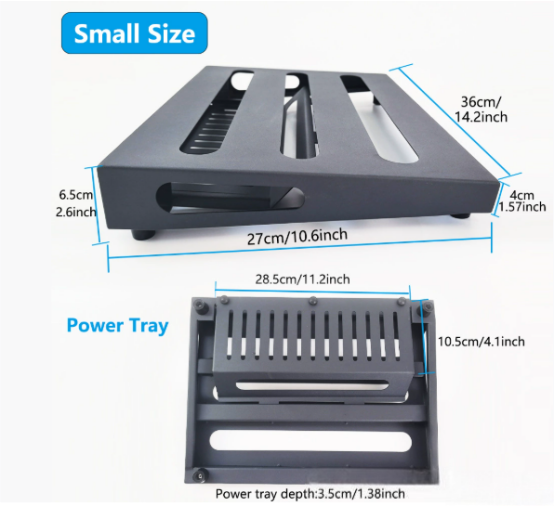 Small Size

36cm/
14.2inch

6.5cm
2.6inch

4cm
1.57inch

27cm/10.6inch

28.5cm/11.2inch

Power Tray

10.5cm/4.1inch

Power tray depth:3.5cm/1.38inch