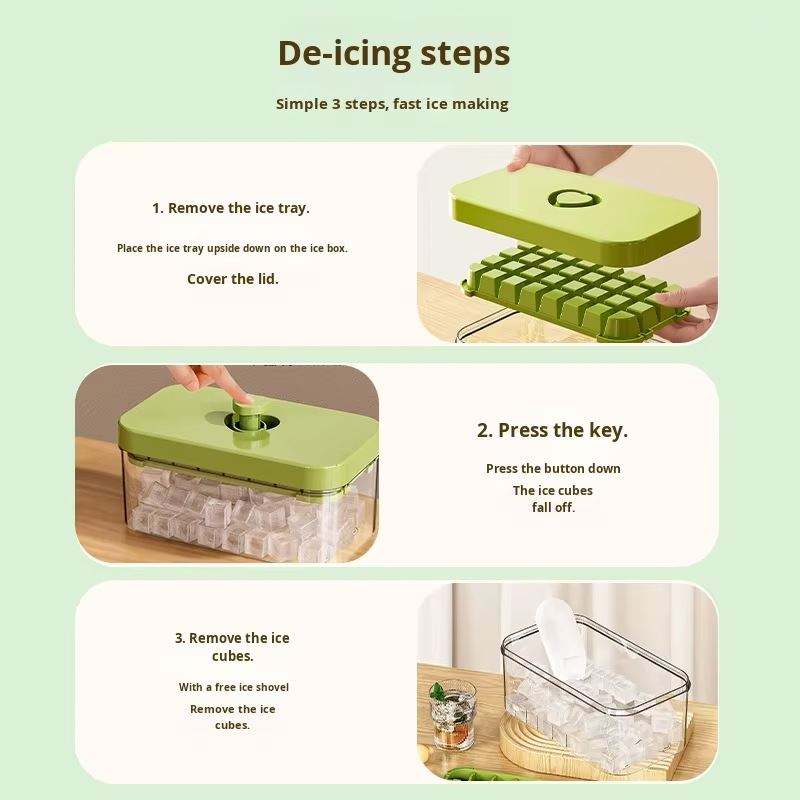 De-icing steps

Simple 3 steps, fast ice making

1. Remove the ice tray.

Place the ice tray upside down on the ice box.

Cover the lid.

2. Press the key.

Press the button down

The ice cubes fall off.

3. Remove the ice cubes.

With a free ice shovel

Remove the ice cubes.