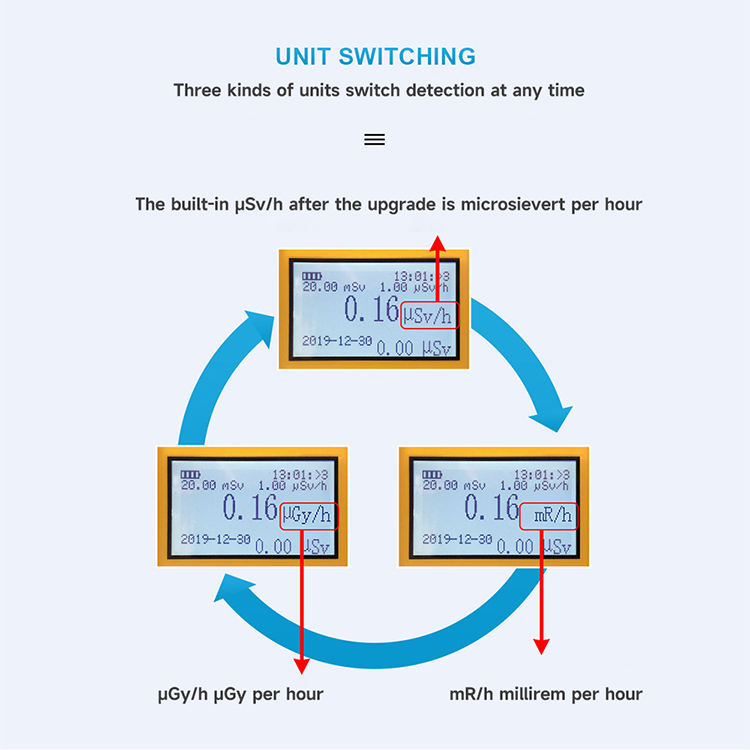 UNIT SWITCHING

Three kinds of units switch detection at any time

The built-in µSv/h after the upgrade is microsievert per hour

13:01:>3
20.00 mSv 1.00 µSv/h
0.16 µSv/h
2019-12-30 0.00 µSv

13:01:>3
20.00 mSv 1.00 µSv/h
0.16 µGy/h
2019-12-30 0.00 µSv

13:01:>3
20.00 mSv 1.00 µSv/h
0.16 mR/h
2019-12-30 0.00 µSv

µGy/h µGy per hour

mR/h millirem per hour