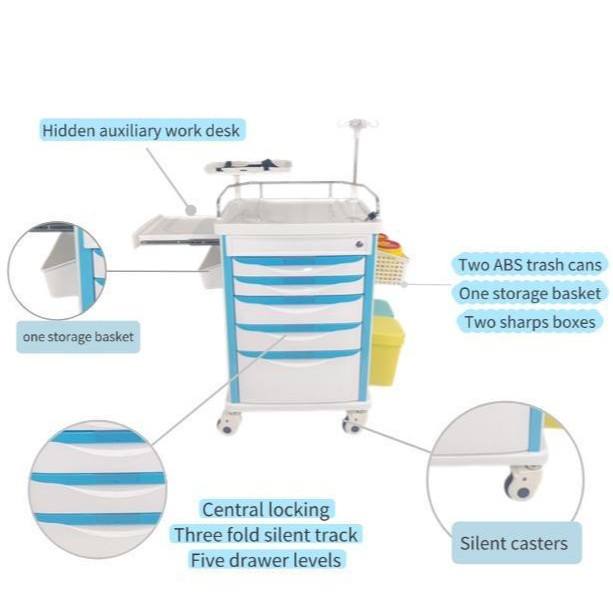 Hidden auxiliary work desk

one storage basket

Two ABS trash cans
One storage basket
Two sharps boxes

Central locking
Three fold silent track
Five drawer levels

Silent casters