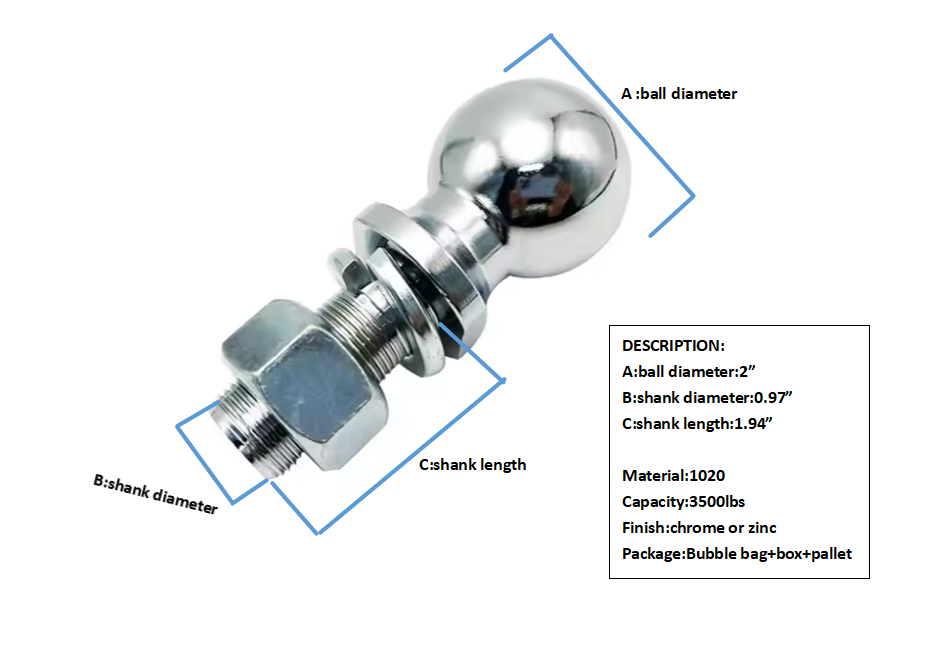 A :ball diameter

B:shank diameter

C:shank length

DESCRIPTION:
A:ball diameter:2”
B:shank diameter:0.97”
C:shank length:1.94”

Material:1020
Capacity:3500lbs
Finish:chrome or zinc
Package:Bubble bag+box+pallet