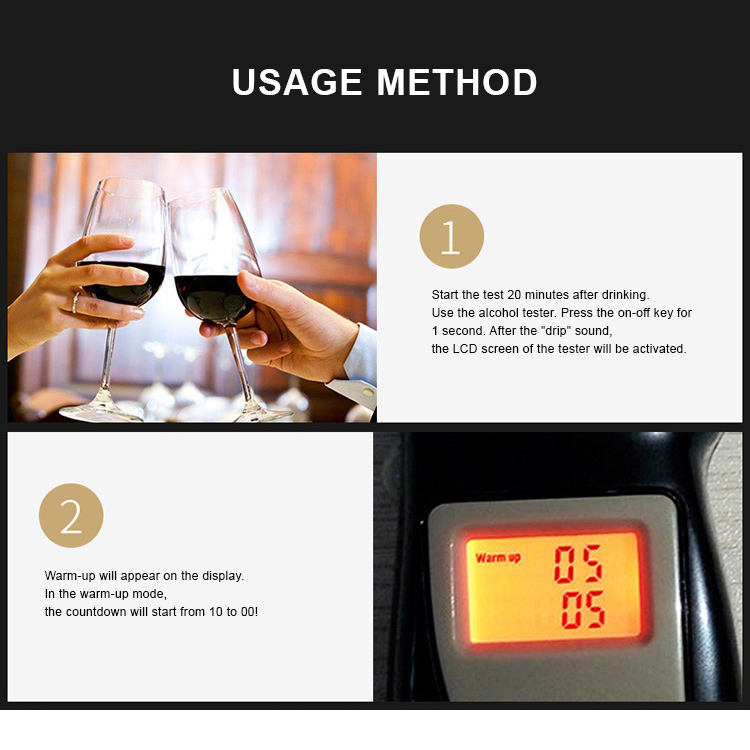 USAGE METHOD

1

Start the test 20 minutes after drinking. Use the alcohol tester. Press the on-off key for 1 second. After the "drip" sound, the LCD screen of the tester will be activated.

2

Warm-up will appear on the display. In the warm-up mode, the countdown will start from 10 to 00!

Warm up 05
05