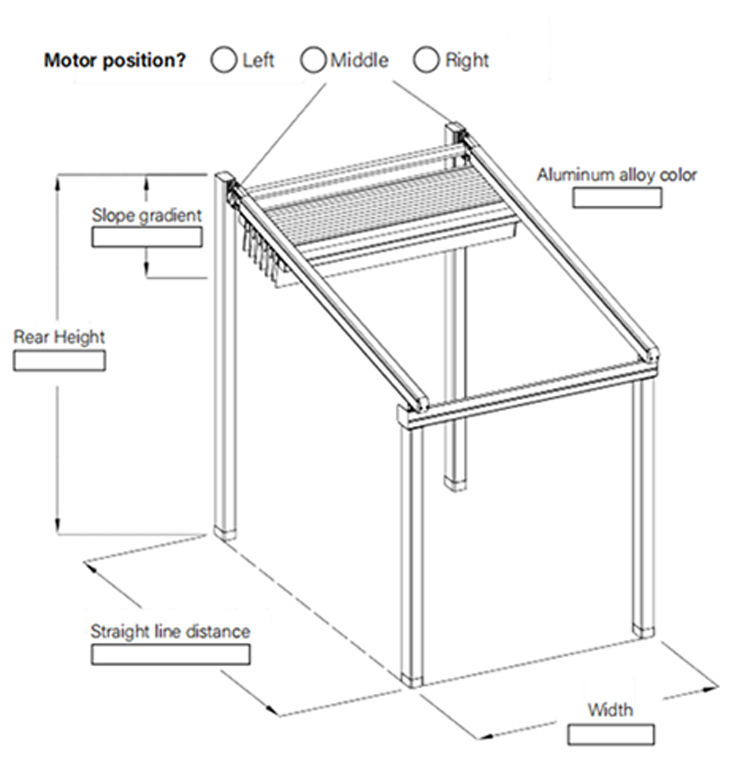 Motor position? Left Middle Right

Aluminum alloy color

Slope gradient

Rear Height

Straight line distance

Width