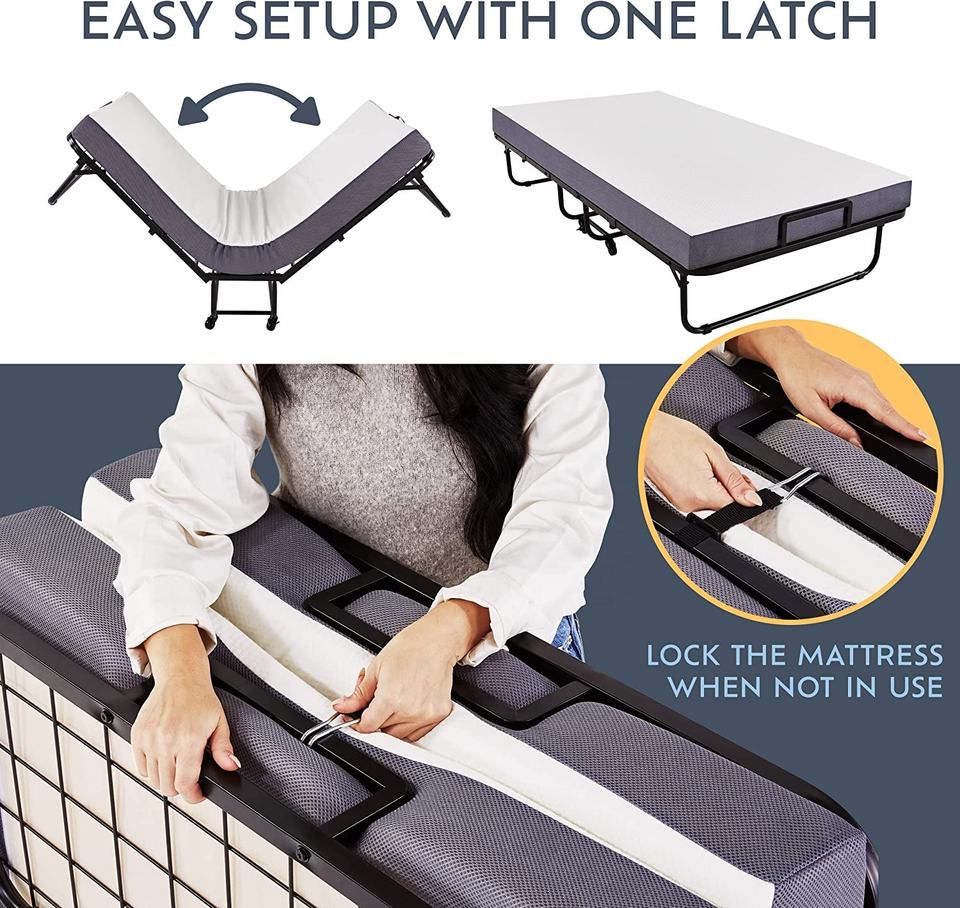 EASY SETUP WITH ONE LATCH

LOCK THE MATTRESS WHEN NOT IN USE