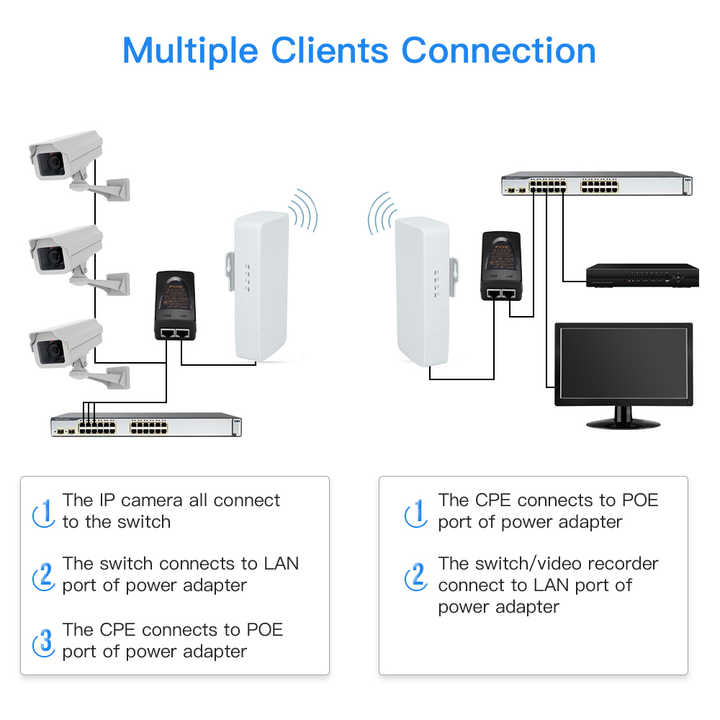 Multiple Clients Connection

1 The IP camera all connect to the switch

2 The switch connects to LAN port of power adapter

3 The CPE connects to POE port of power adapter

1 The CPE connects to POE port of power adapter

2 The switch/video recorder connect to LAN port of power adapter