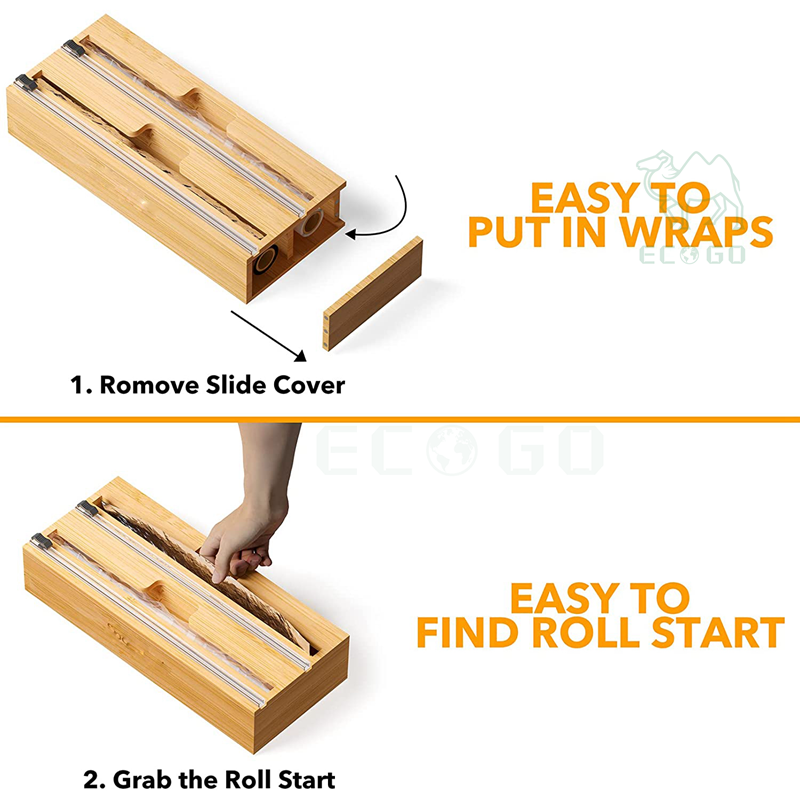 EASY TO PUT IN WRAPS

ECOGO

1. Romove Slide Cover

ECOGO

EASY TO FIND ROLL START

2. Grab the Roll Start