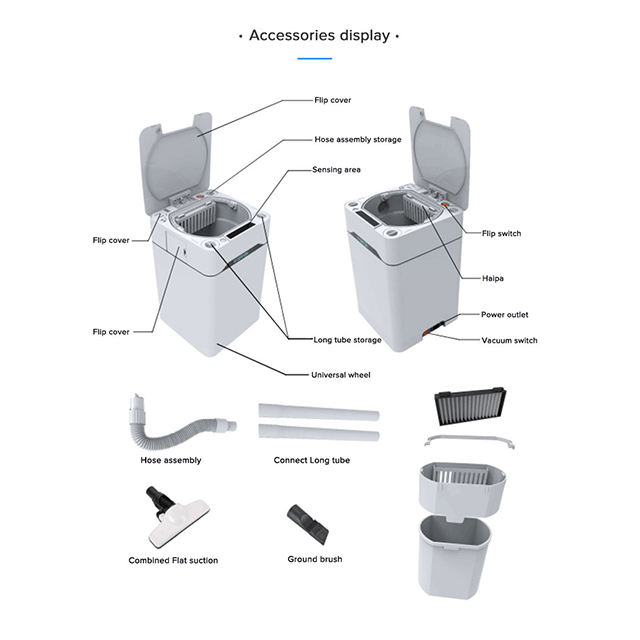 · Accessories display ·

Flip cover

Hose assembly storage

Sensing area

Flip cover

Flip cover

Long tube storage

Universal wheel

Flip switch

Haipa

Power outlet

Vacuum switch

Hose assembly

Connect Long tube

Combined Flat suction

Ground brush