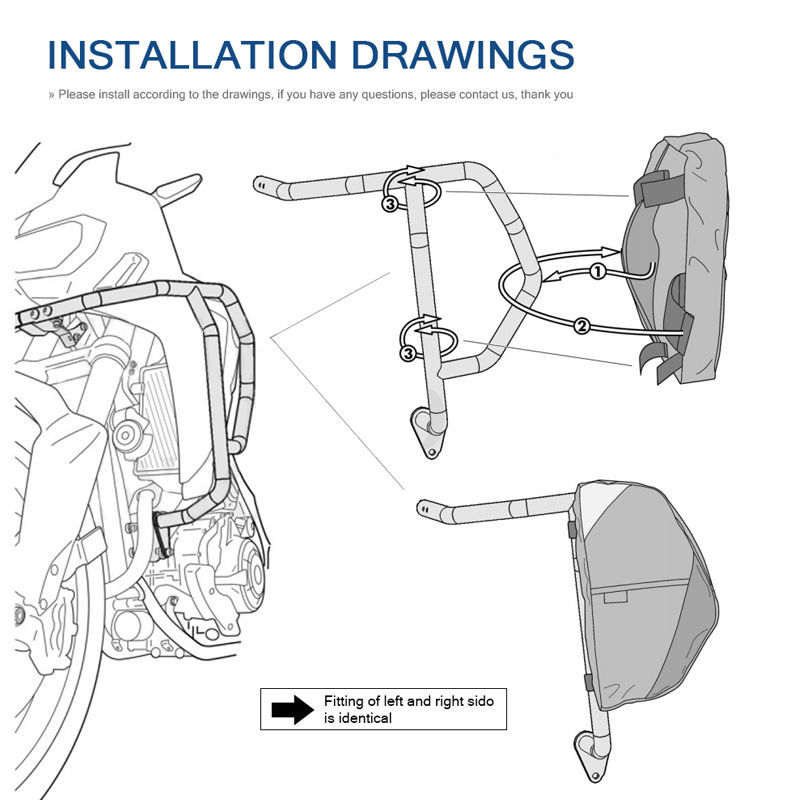 INSTALLATION DRAWINGS

» Please install according to the drawings, if you have any questions, please contact us, thank you

3

1

2

3

Fitting of left and right sido is identical