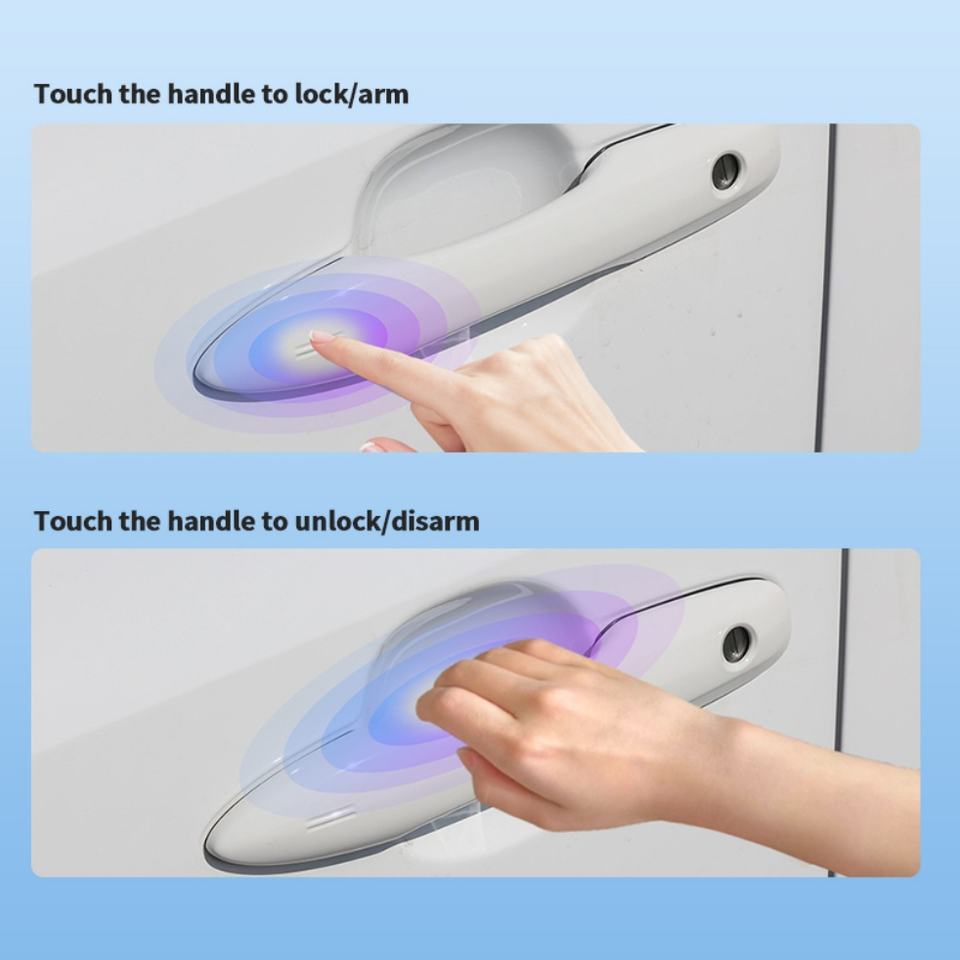 Touch the handle to lock/arm

Touch the handle to unlock/disarm