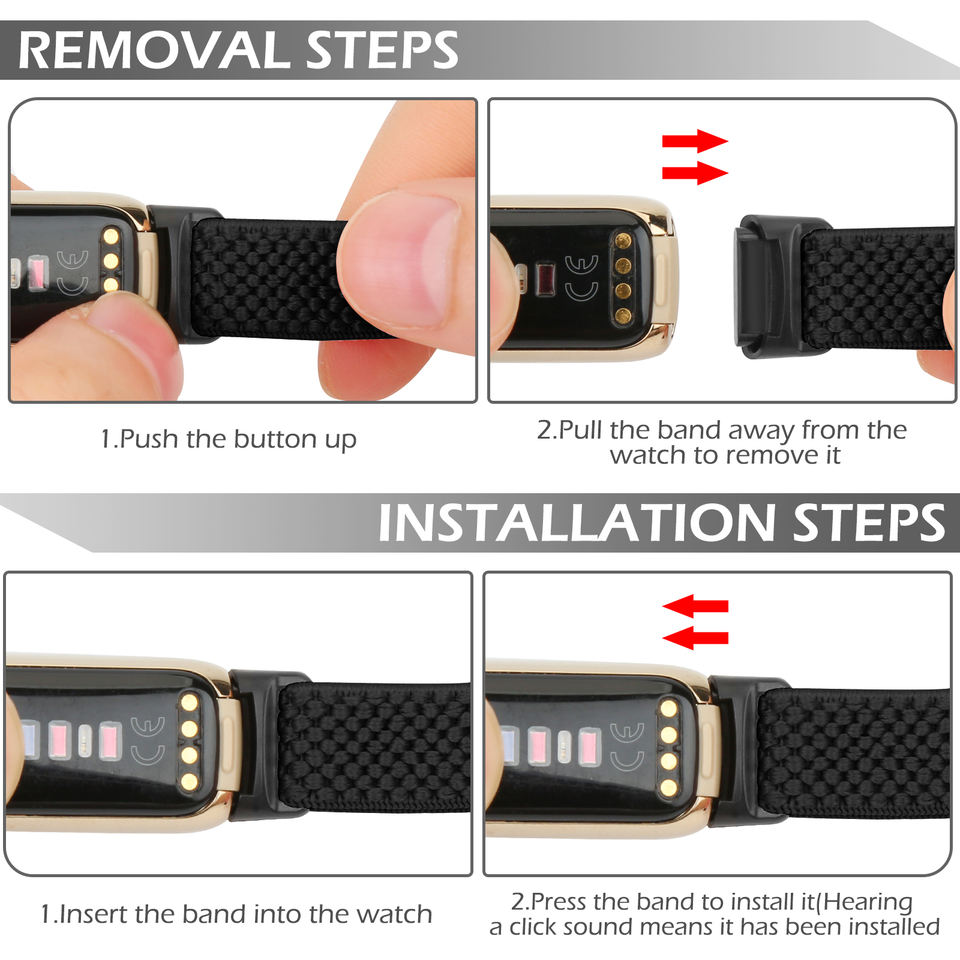 REMOVAL STEPS

1.Push the button up

2.Pull the band away from the watch to remove it

INSTALLATION STEPS

1.Insert the band into the watch

2.Press the band to install it(Hearing a click sound means it has been installed