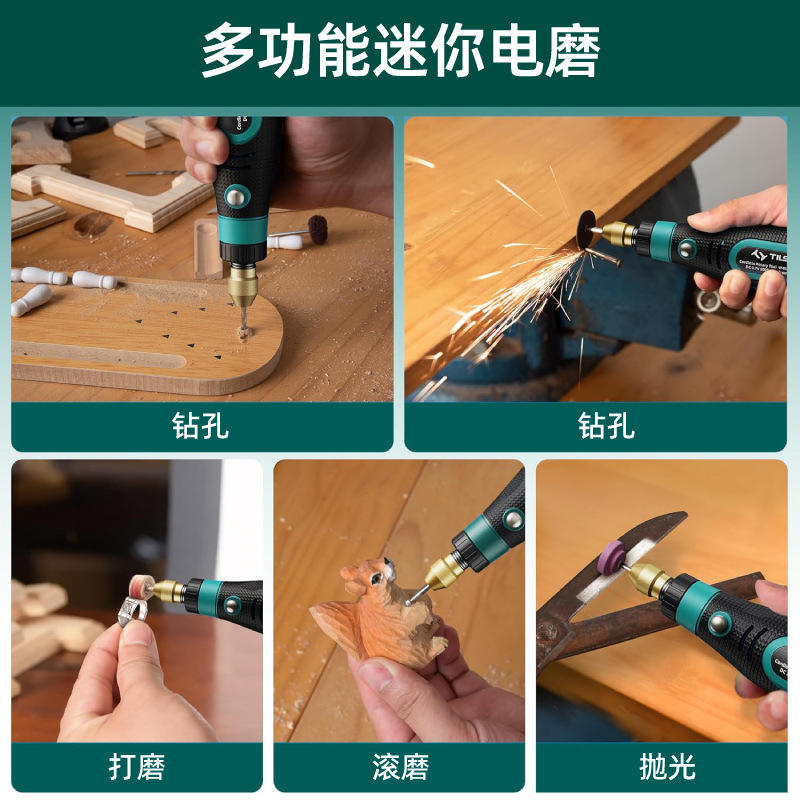 多功能迷你电磨

钻孔

钻孔

打磨

滚磨

抛光