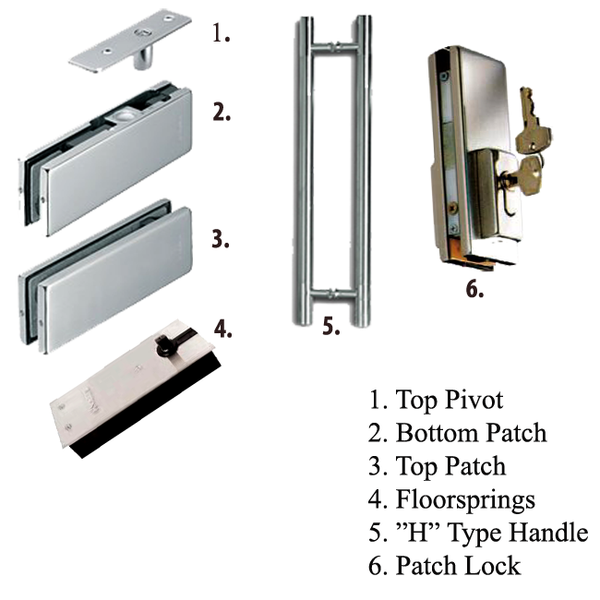 1.

2.

3.

4.

5.

6.

1. Top Pivot
2. Bottom Patch
3. Top Patch
4. Floorsprings
5. ”H” Type Handle
6. Patch Lock