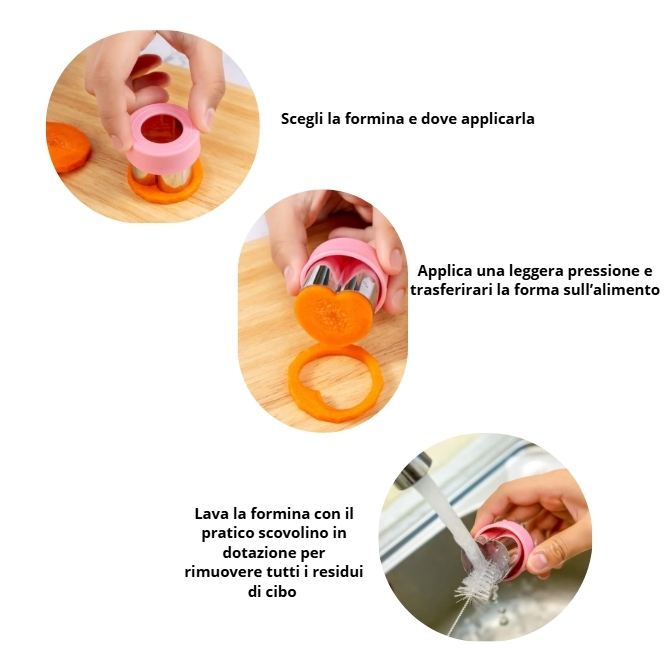 Scegli la formina e dove applicarla

Applica una leggera pressione e trasferirari la forma sull'alimento

Lava la formina con il pratico scovolino in dotazione per rimuovere tutti i residui di cibo