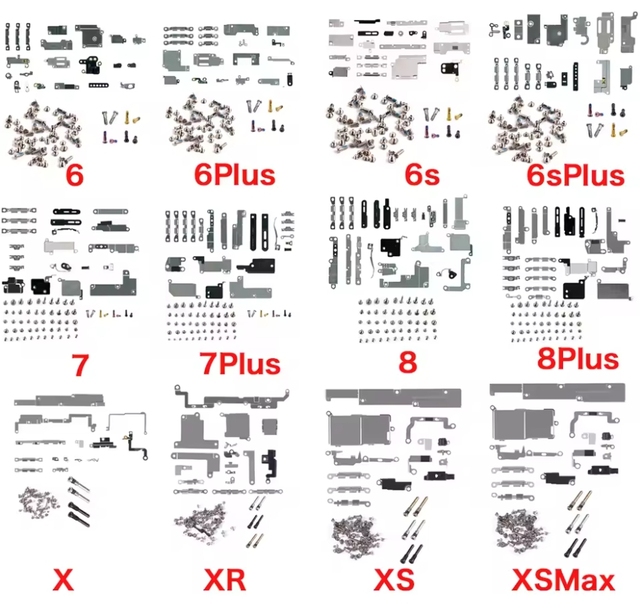 6 6Plus 6s 6sPlus

7 7Plus 8 8Plus

X XR XS XSMax