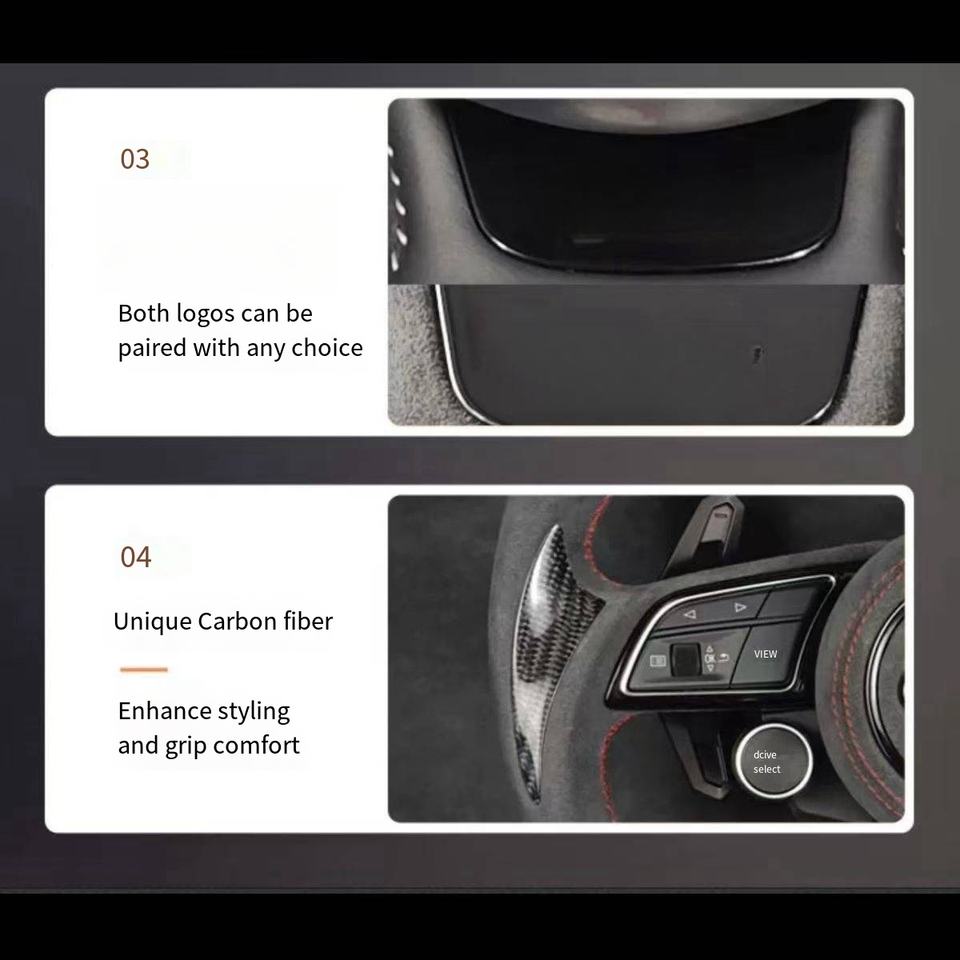 03

Both logos can be paired with any choice

04

Unique Carbon fiber

Enhance styling and grip comfort

OK

VIEW

dcive select