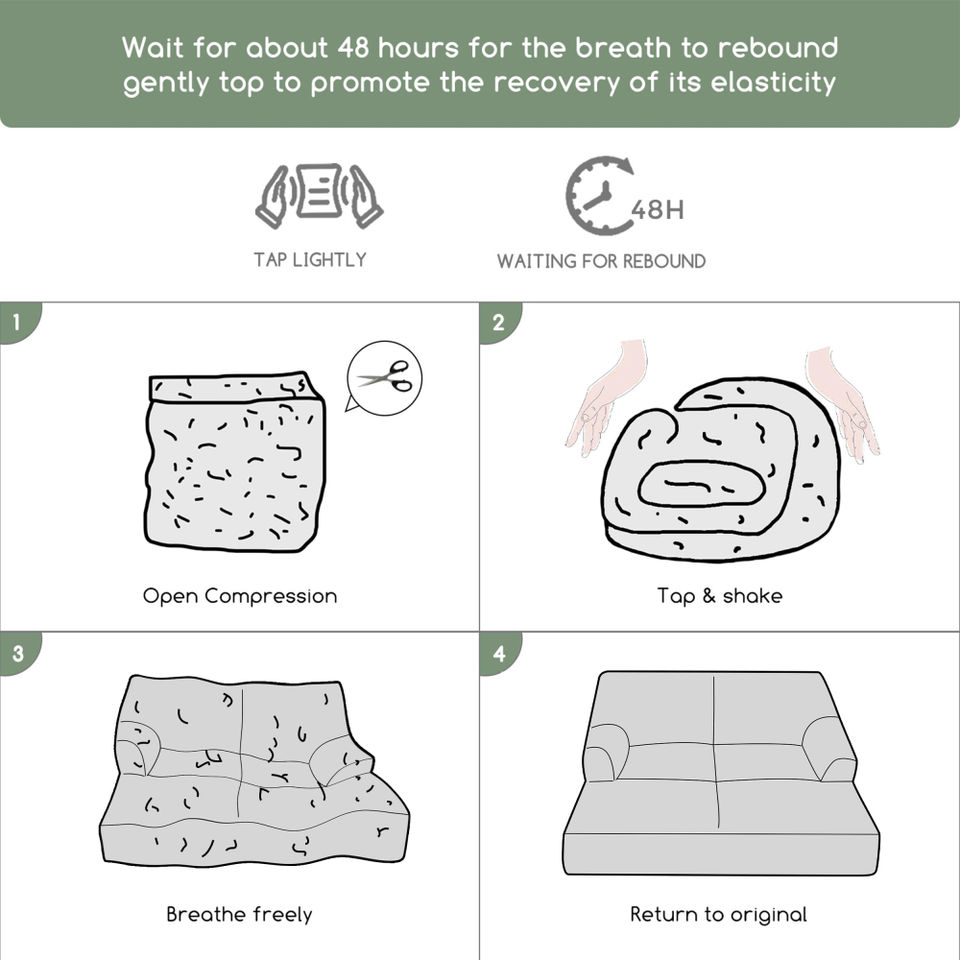 Wait for about 48 hours for the breath to rebound gently top to promote the recovery of its elasticity

TAP LIGHTLY

48H

WAITING FOR REBOUND

1

Open Compression

2

Tap & shake

3

Breathe freely

4

Return to original