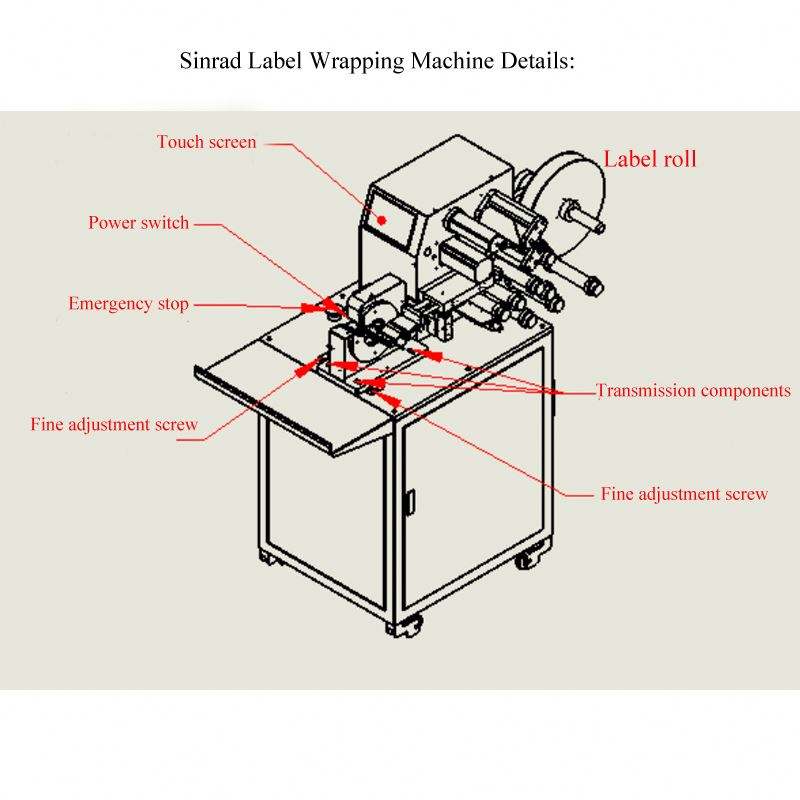 Sinrad Label Wrapping Machine Details:

Touch screen

Label roll

Power switch

Emergency stop

Transmission components

Fine adjustment screw

Fine adjustment screw