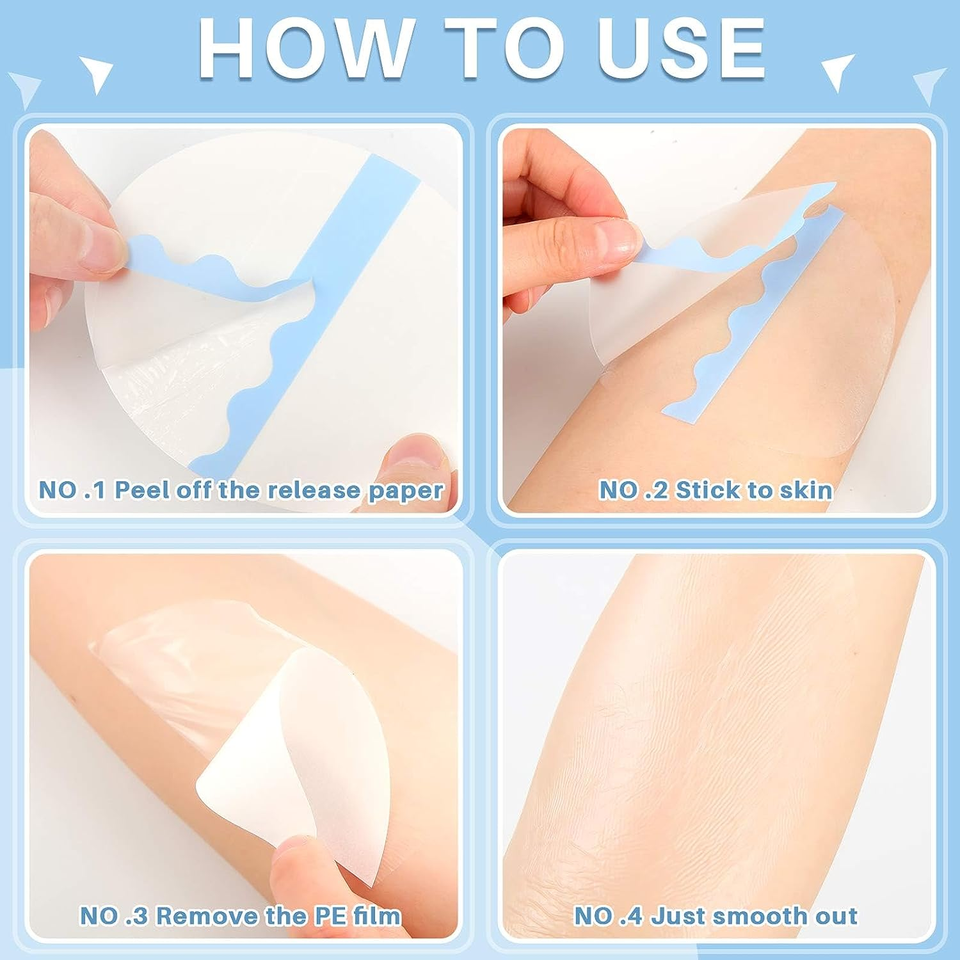 HOW TO USE

NO .1 Peel off the release paper

NO .2 Stick to skin

NO .3 Remove the PE film

NO .4 Just smooth out