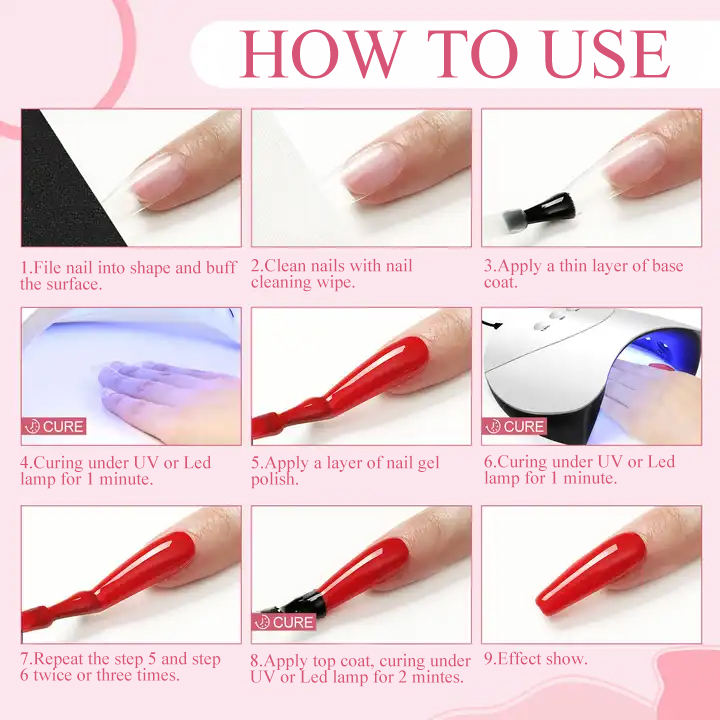 HOW TO USE

1.File nail into shape and buff the surface.

2.Clean nails with nail cleaning wipe.

3.Apply a thin layer of base coat.

CURE

4.Curing under UV or Led lamp for 1 minute.

5.Apply a layer of nail gel polish.

CURE

6.Curing under UV or Led lamp for 1 minute.

7.Repeat the step 5 and step 6 twice or three times.

CURE

8.Apply top coat, curing under UV or Led lamp for 2 mintes.

9.Effect show.