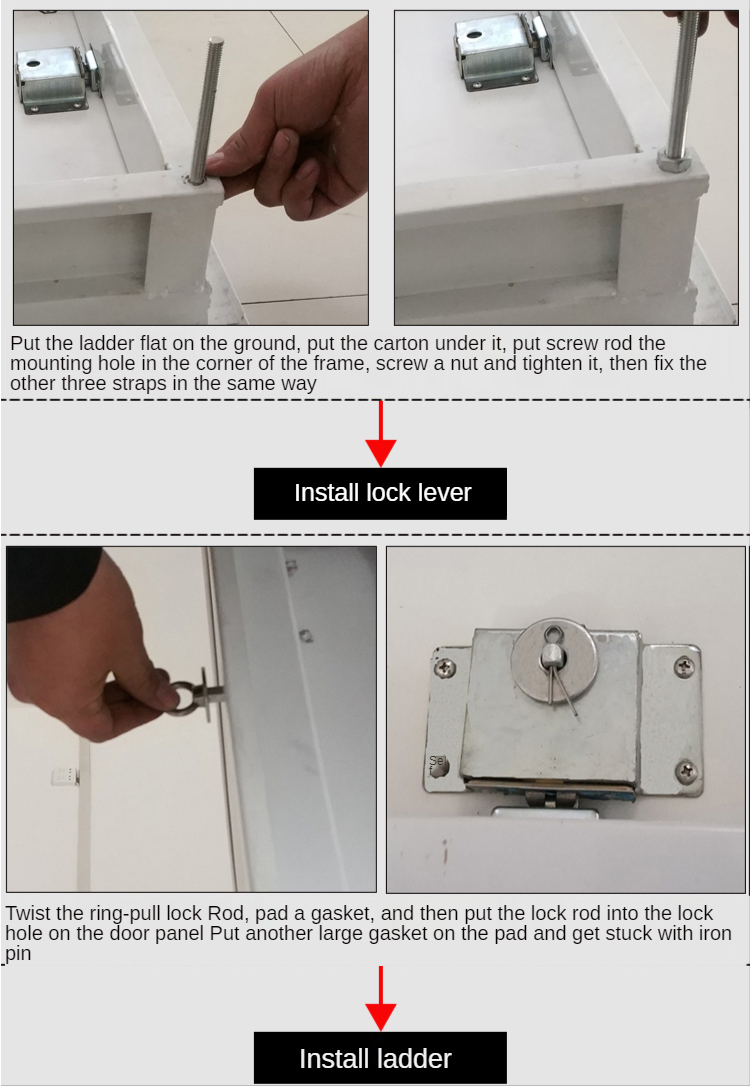 Put the ladder flat on the ground, put the carton under it, put screw rod the mounting hole in the corner of the frame, screw a nut and tighten it, then fix the other three straps in the same way

Install lock lever

Twist the ring-pull lock Rod, pad a gasket, and then put the lock rod into the lock hole on the door panel Put another large gasket on the pad and get stuck with iron pin

Install ladder