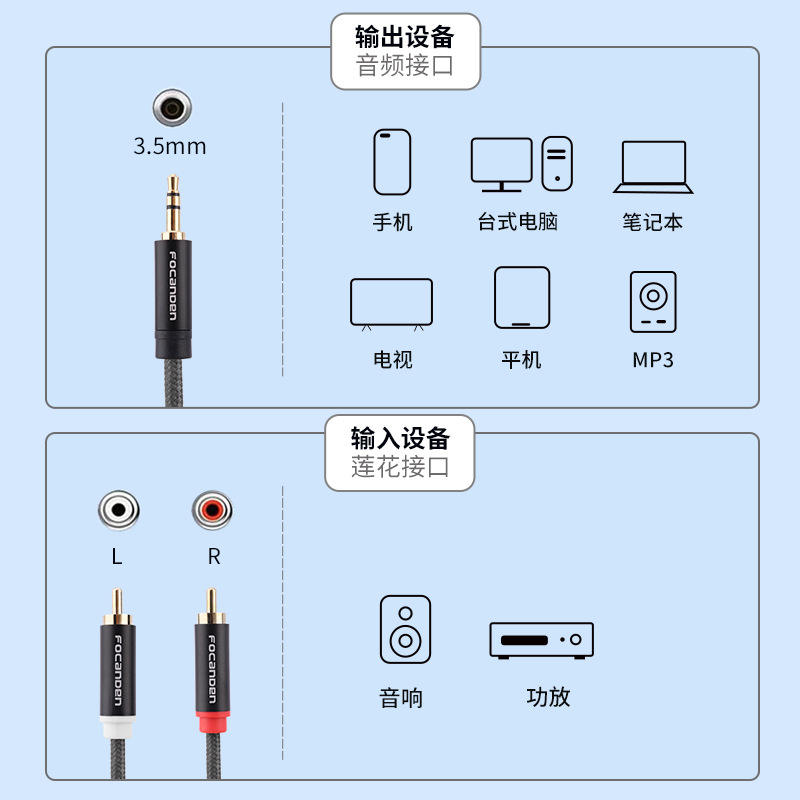 输出设备
音频接口

3.5mm

Focanden

手机
台式电脑
笔记本
电视
平机
MP3

输入设备
莲花接口

L
R

Focanden
Focanden

音响
功放