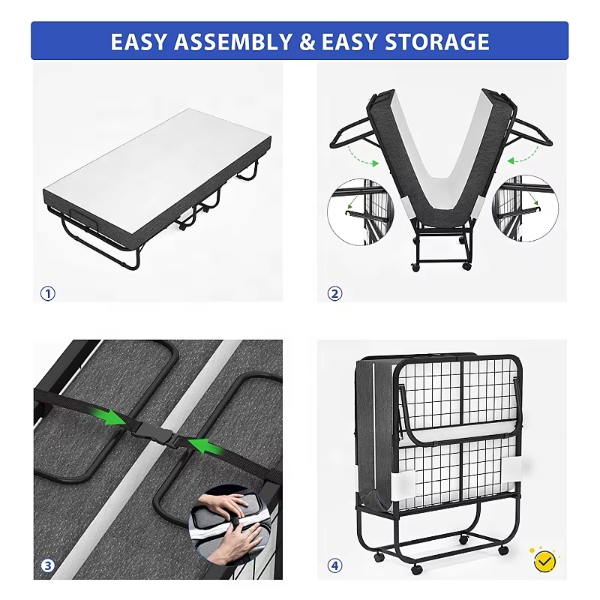 EASY ASSEMBLY & EASY STORAGE

①

②

③

④